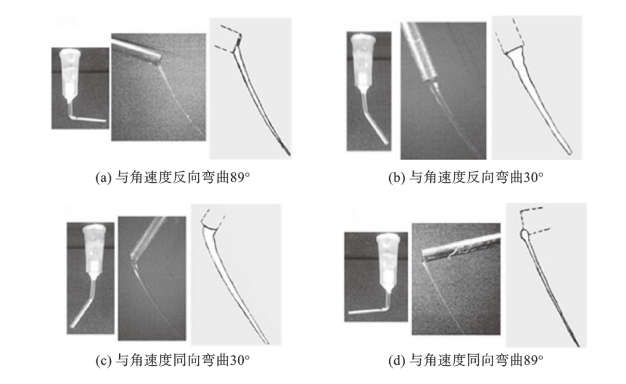 (a) 与角速度反向弯曲89°

(b) 与角速度反向弯曲30°

(c) 与角速度同向弯曲30°

(d) 与角速度同向弯曲89°