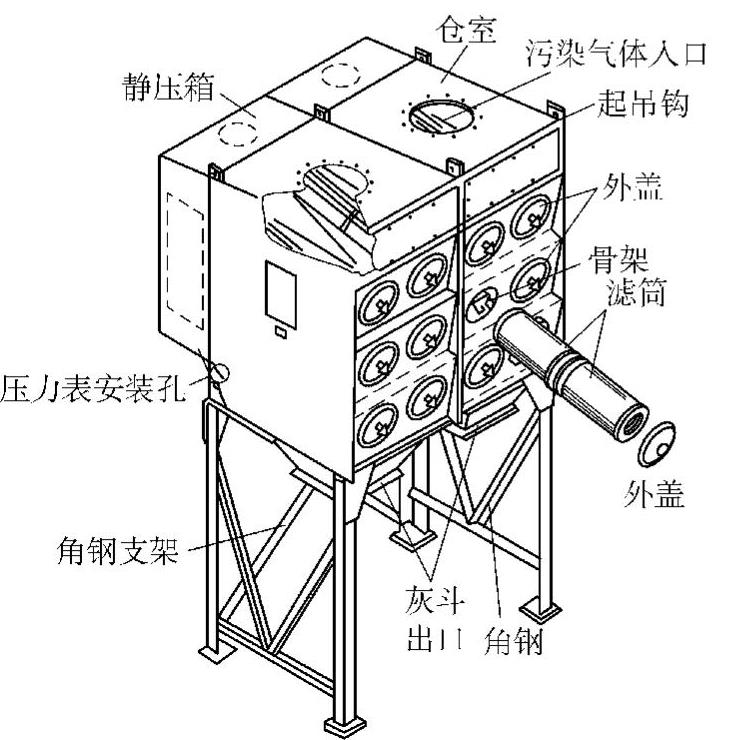 仓室
污染气体入口
静压箱
起吊钩
外盖
骨架
滤筒
压力表安装孔
外盖
角钢支架
灰斗
出口
角钢