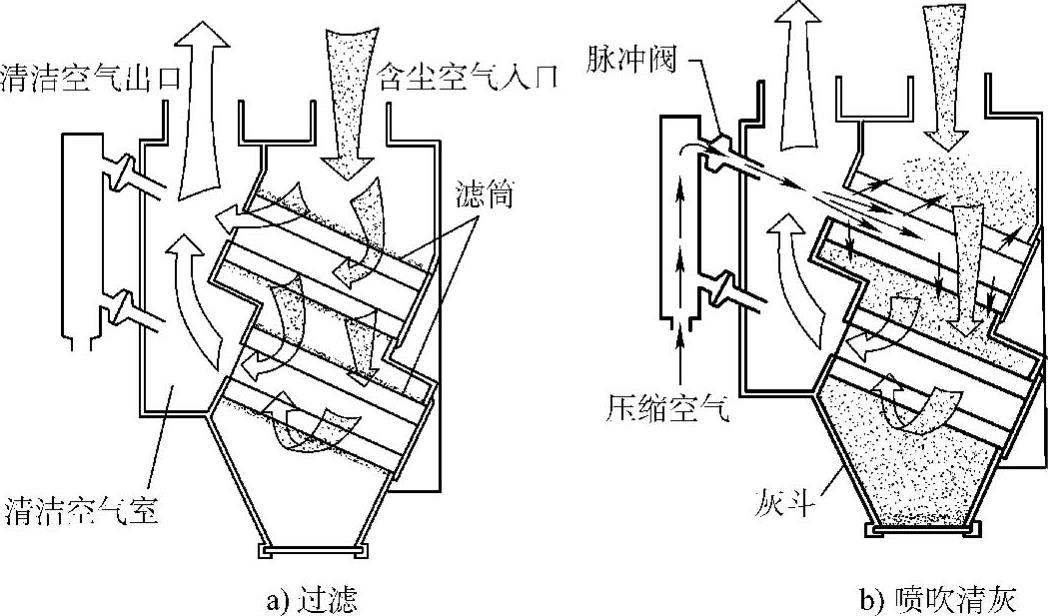 清洁空气出口

含尘空气入口

滤筒

清洁空气室

a) 过滤

脉冲阀

压缩空气

灰斗

b) 喷吹清灰