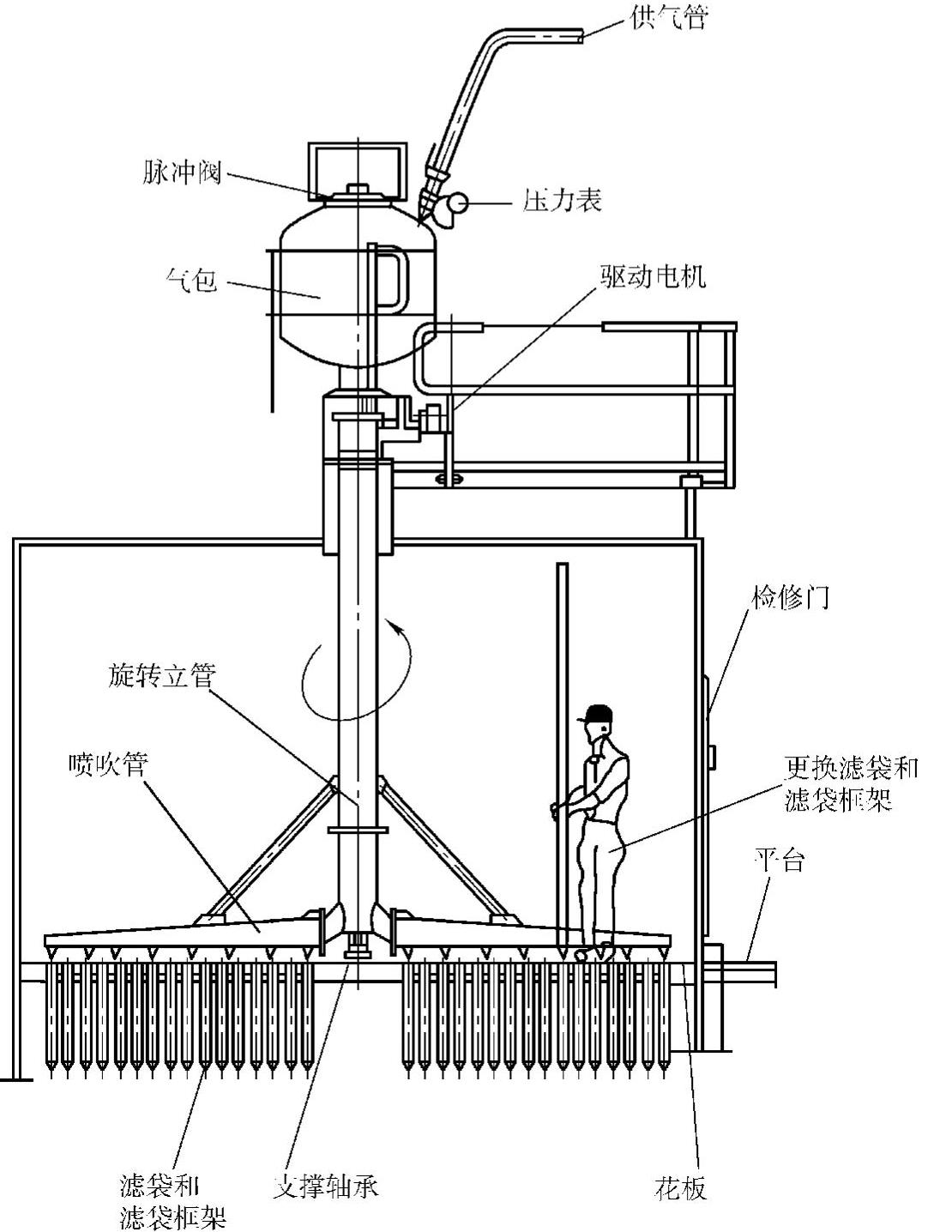 供气管

脉冲阀

压力表

气包

驱动电机

检修门

旋转立管

喷吹管

更换滤袋和滤袋框架

平台

滤袋和滤袋框架

支撑轴承

花板