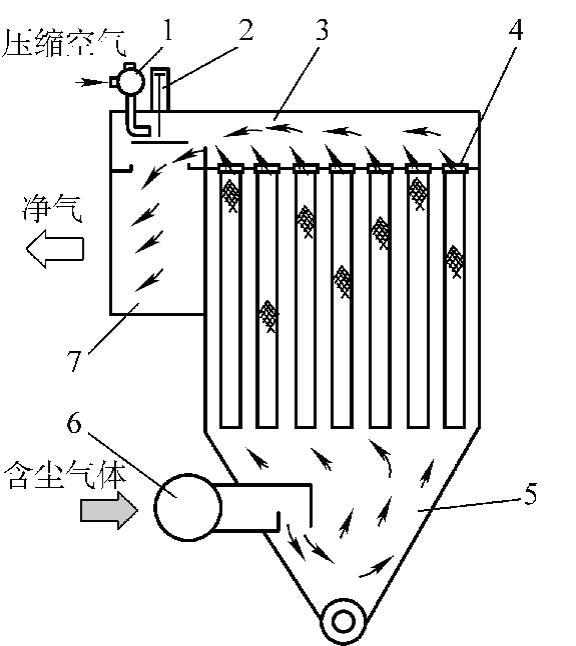 压缩空气
1
2
3
4
净气
7
6
含尘气体
5