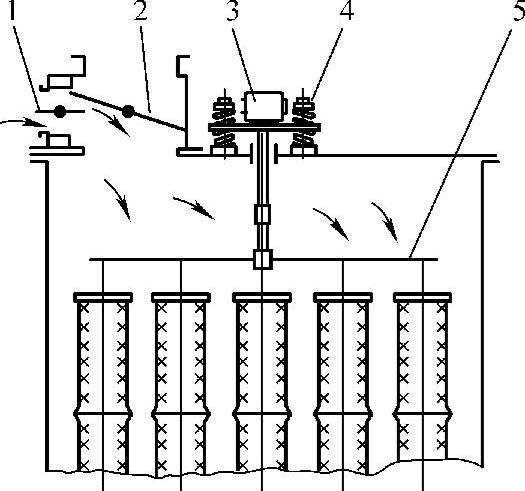 1 2 3 4 5