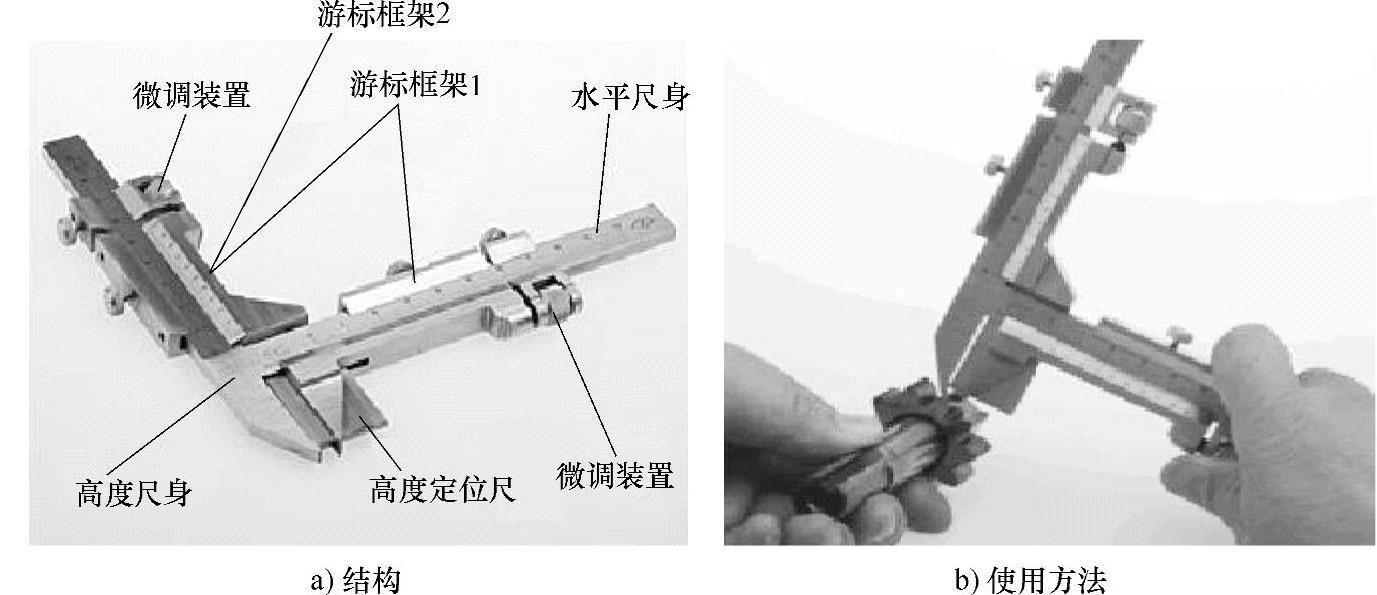 游标框架2
微调装置
游标框架1
水平尺身
高度尺身
高度定位尺
微调装置
a) 结构
b) 使用方法