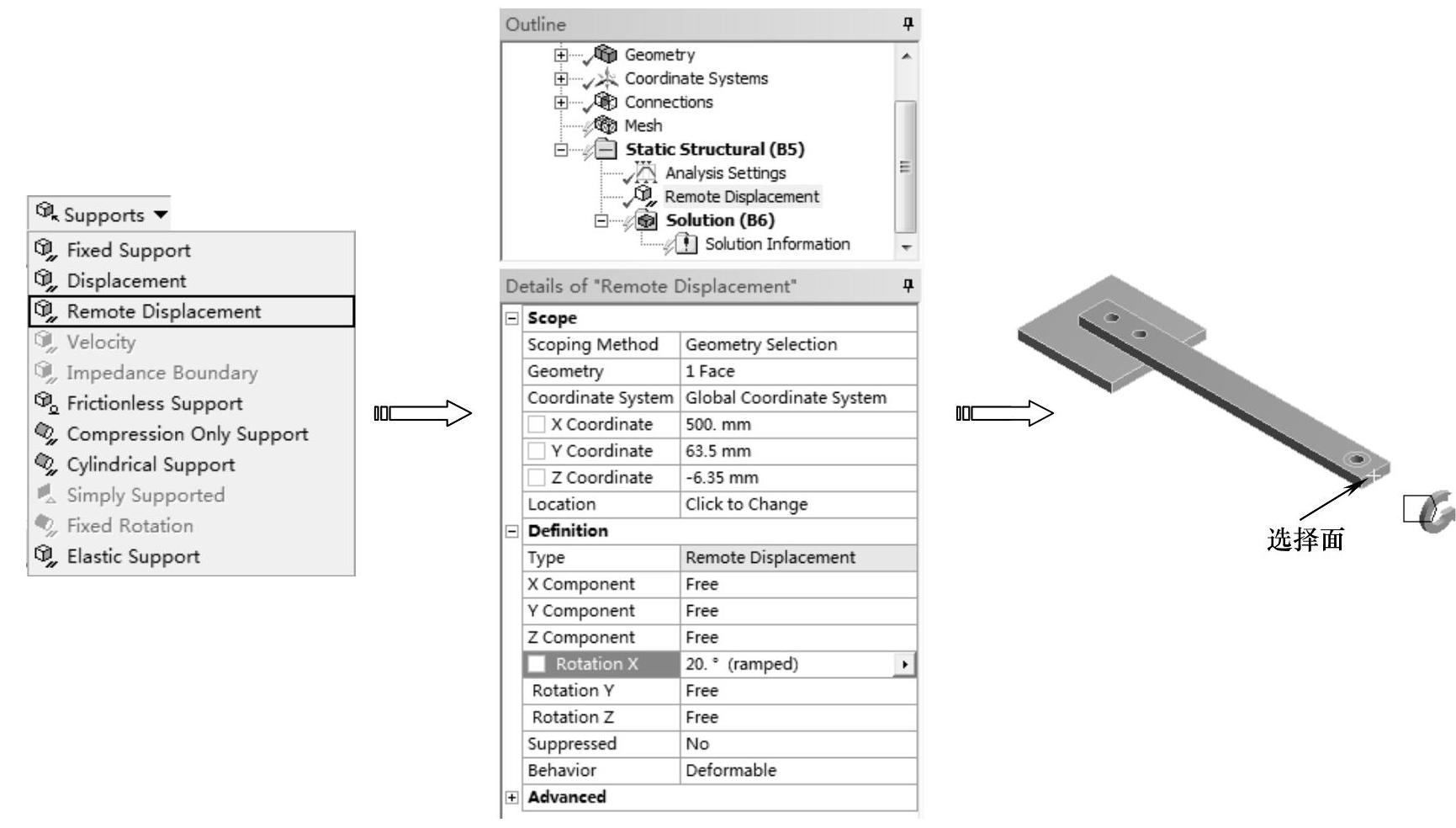 Supports

Fixed Support
Displacement
Remote Displacement
Velocity
Impedance Boundary
Frictionless Support
Compression Only Support
Cylindrical Support
Simply Supported
Fixed Rotation
Elastic Support

Outline

Geometry
Coordinate Systems
Connections
Mesh
Static Structural (B5)
Analysis Settings
Remote Displacement
Solution (B6)
Solution Information

Details of "Remote Displacement"

| Scope | |
|---|---|
| Scoping Method | Geometry Selection |
| Geometry | 1 Face |
| Coordinate System | Global Coordinate System |
| X Coordinate | 500. mm |
| Y Coordinate | 63.5 mm |
| Z Coordinate | -6.35 mm |
| Location | Click to Change |
| Definition | |
| Type | Remote Displacement |
| X Component | Free |
| Y Component | Free |
| Z Component | Free |
| Rotation X | 20. ° (ramped) |
| Rotation Y | Free |
| Rotation Z | Free |
| Suppressed | No |
| Behavior | Deformable |
| Advanced | |

选择面