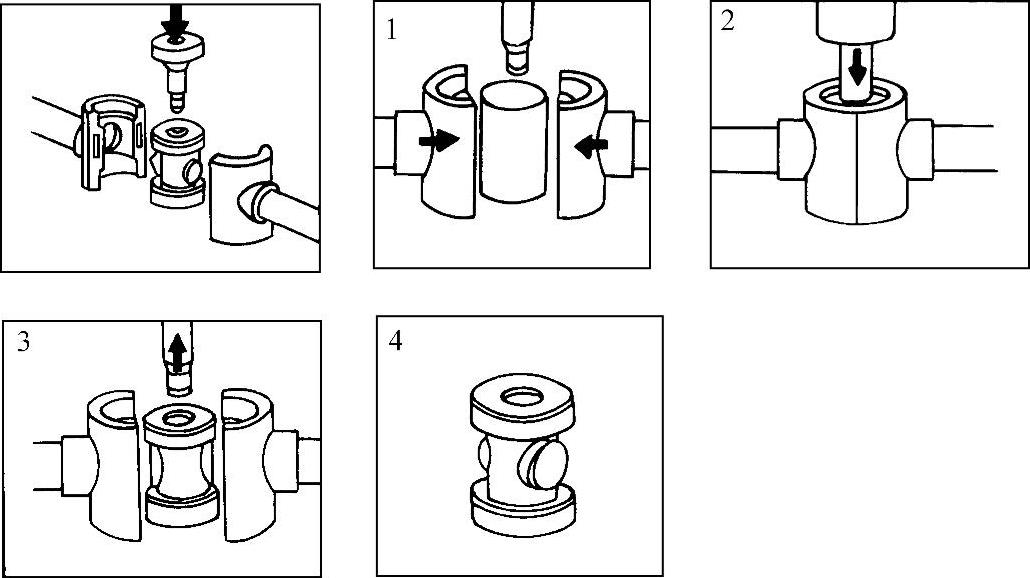 1

2

3

4