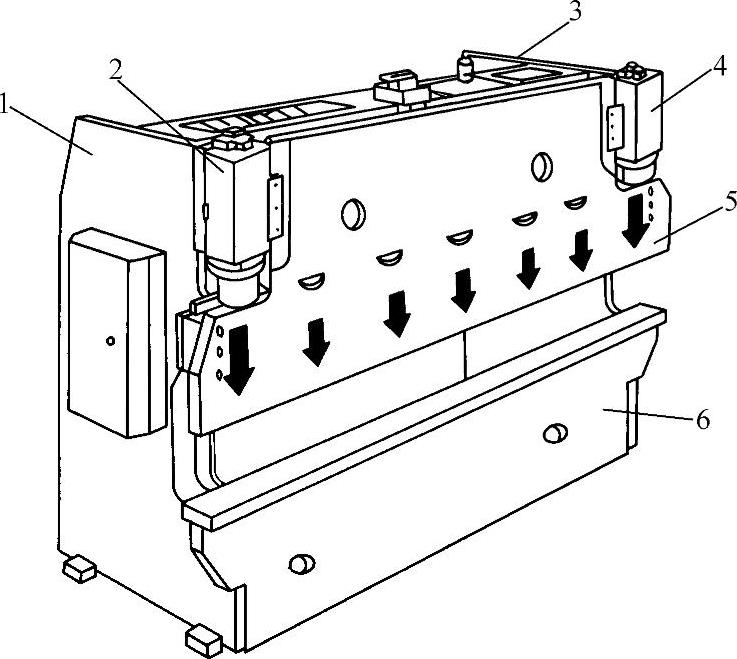 1
2
3
4
5
6