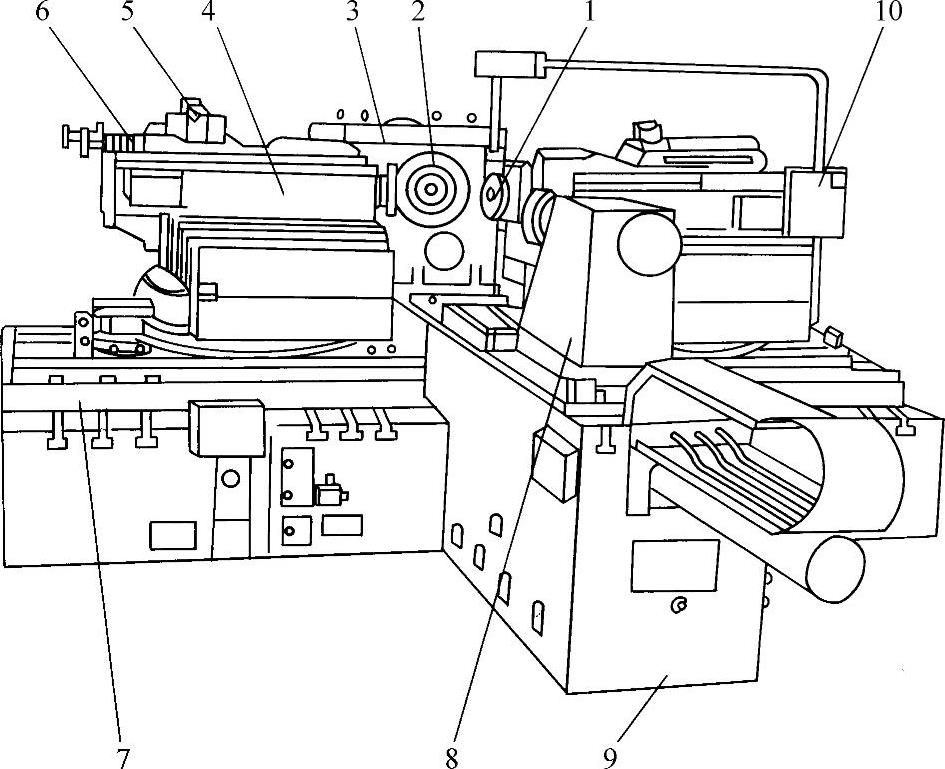 6 5 4 3 2 1 10

7 8 9