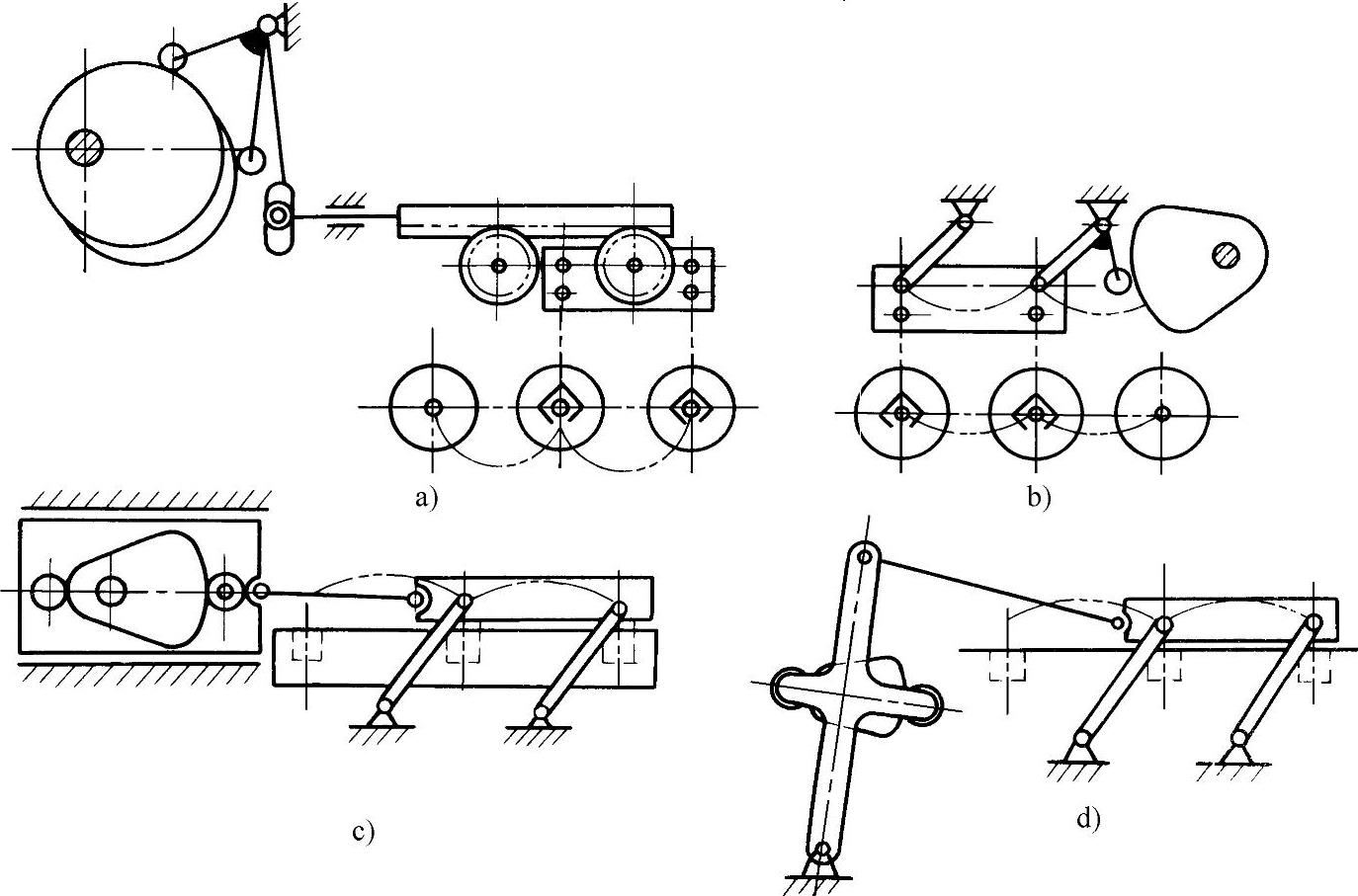 a)

b)

c)

d)