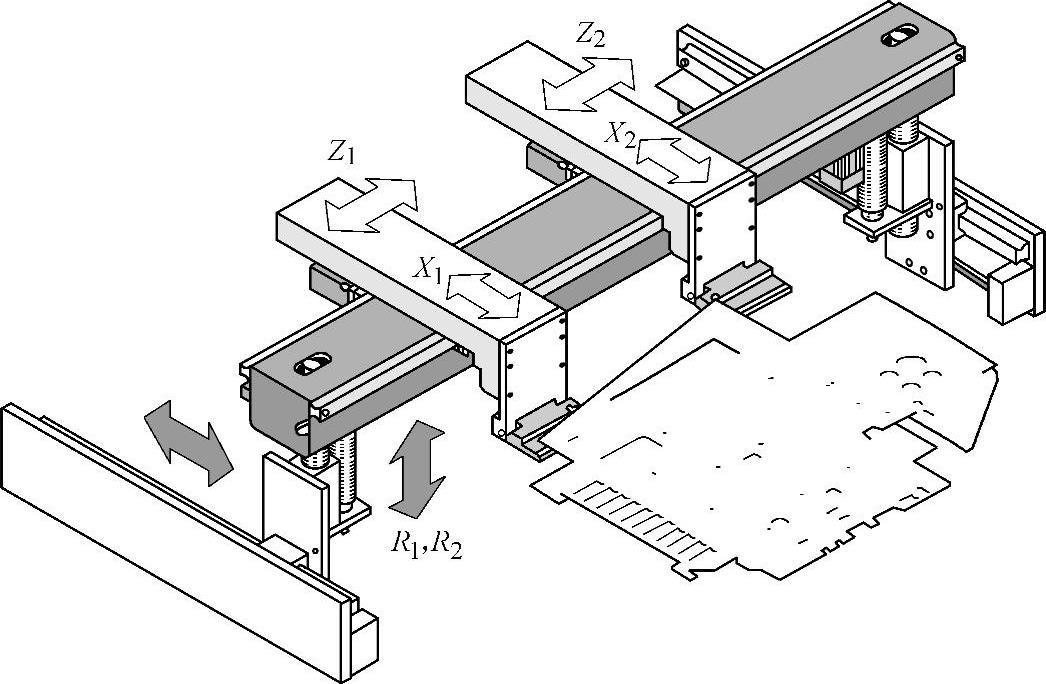 $Z_2$
$X_2$
$Z_1$
$X_1$
$R_1, R_2$