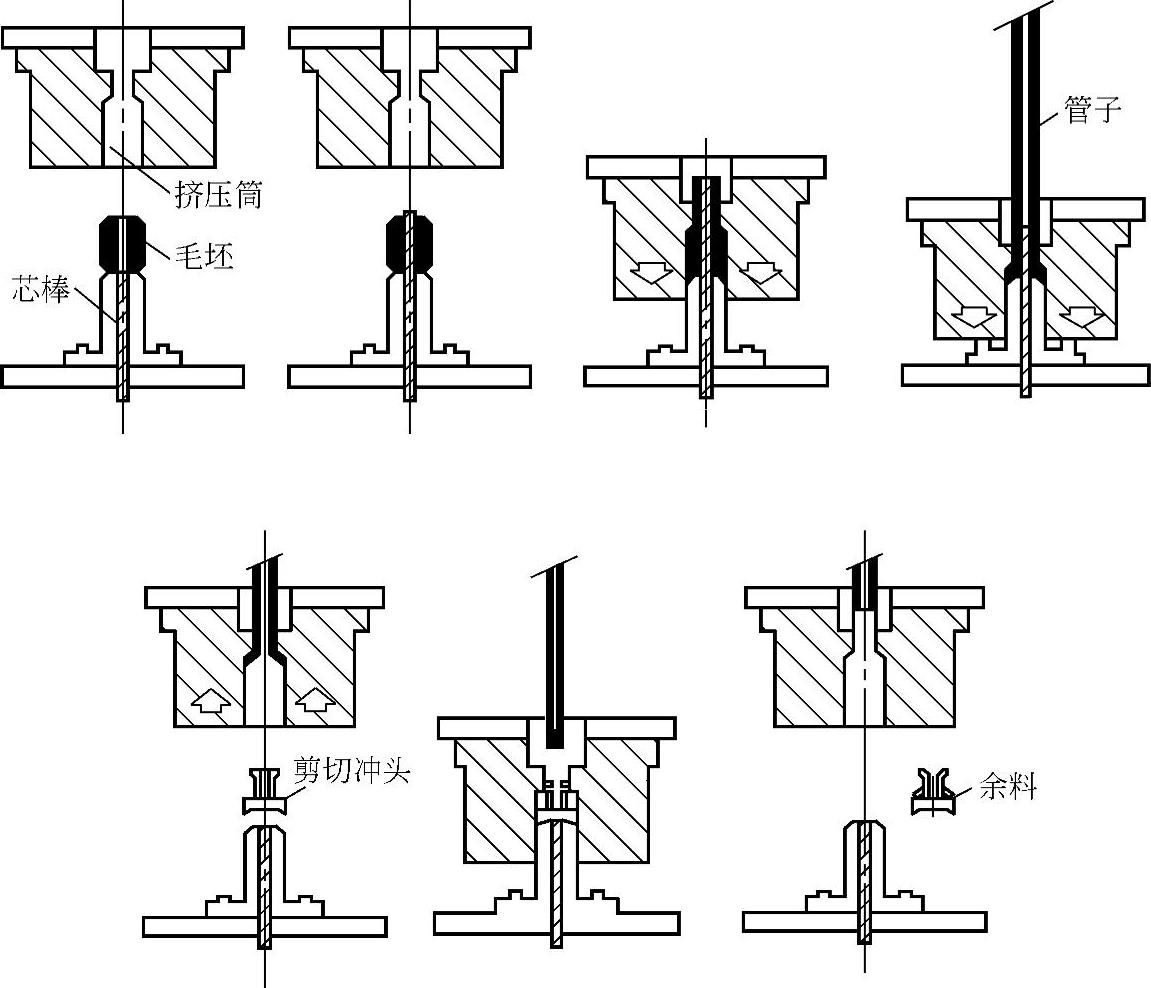 挤压筒
毛坯
芯棒
管子
剪切冲头
余料