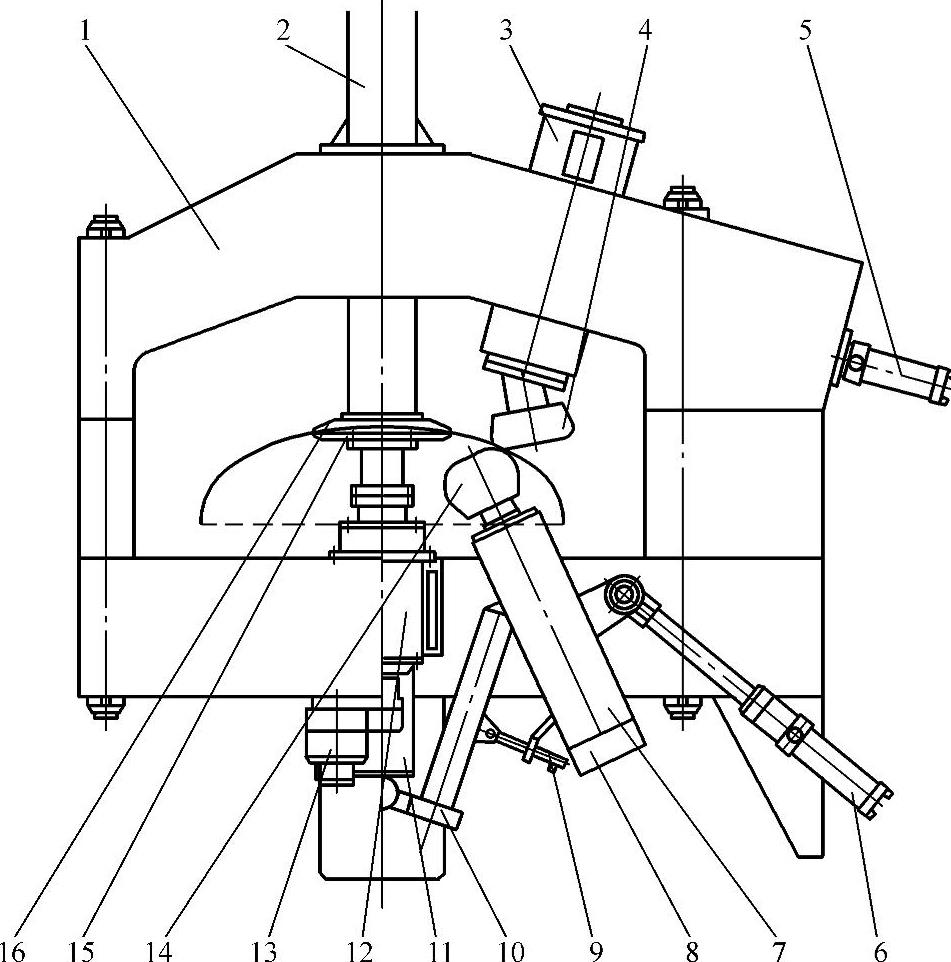 1
2
3
4
5
16
15
14
13
12
11
10
9
8
7
6