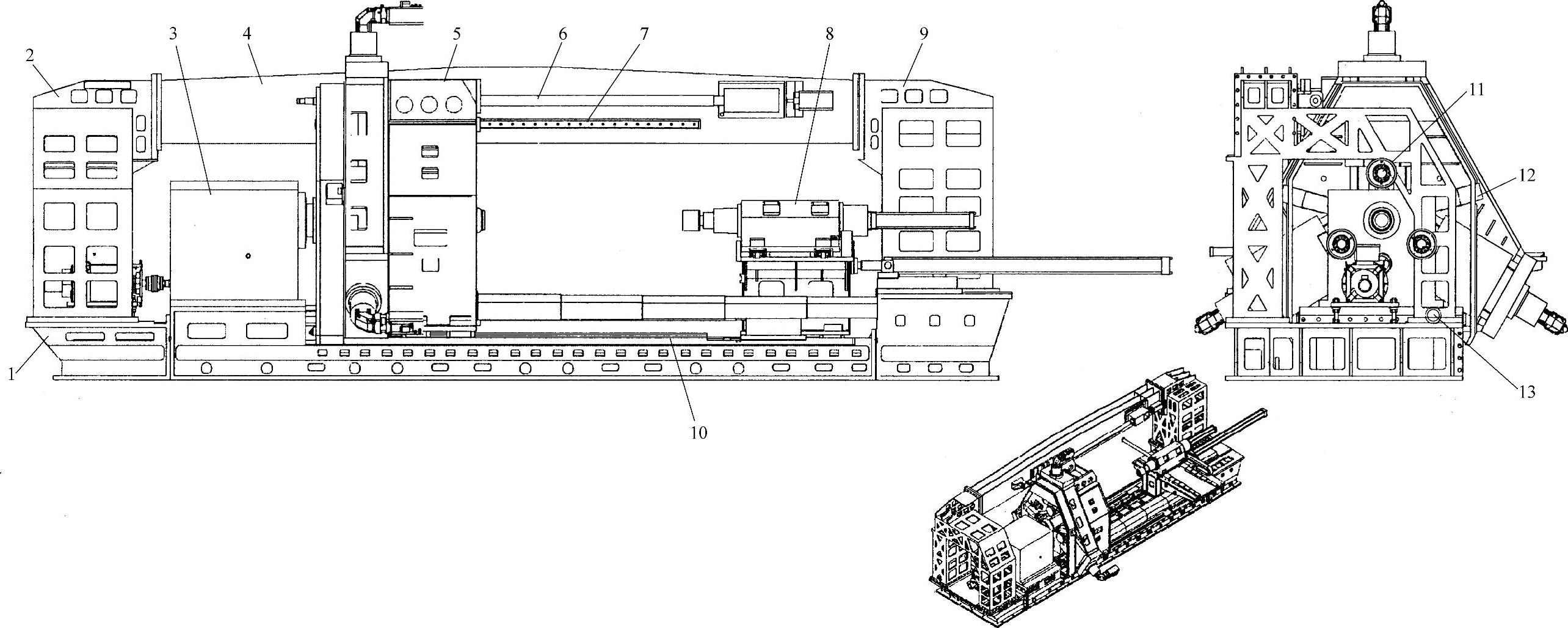 2
3
4
5
6
7
8
9
1
10
11
12
13