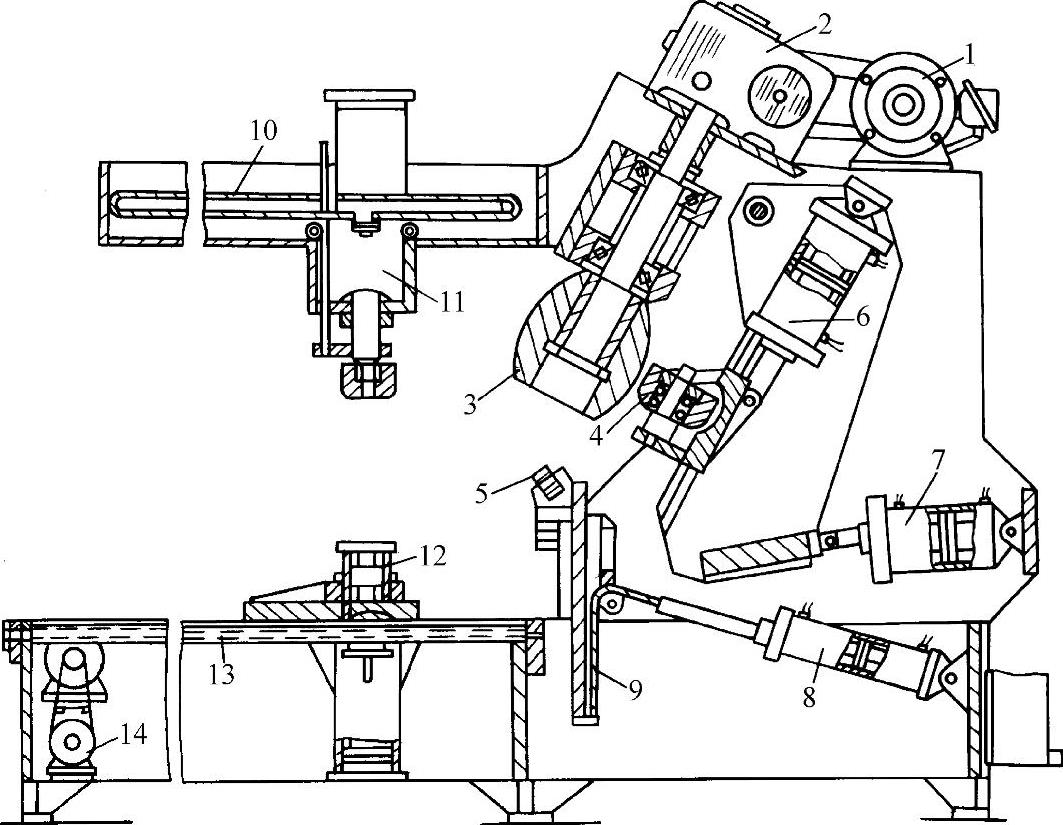 2
1
10
11
6
3
4
5
7
12
13
9
8
14