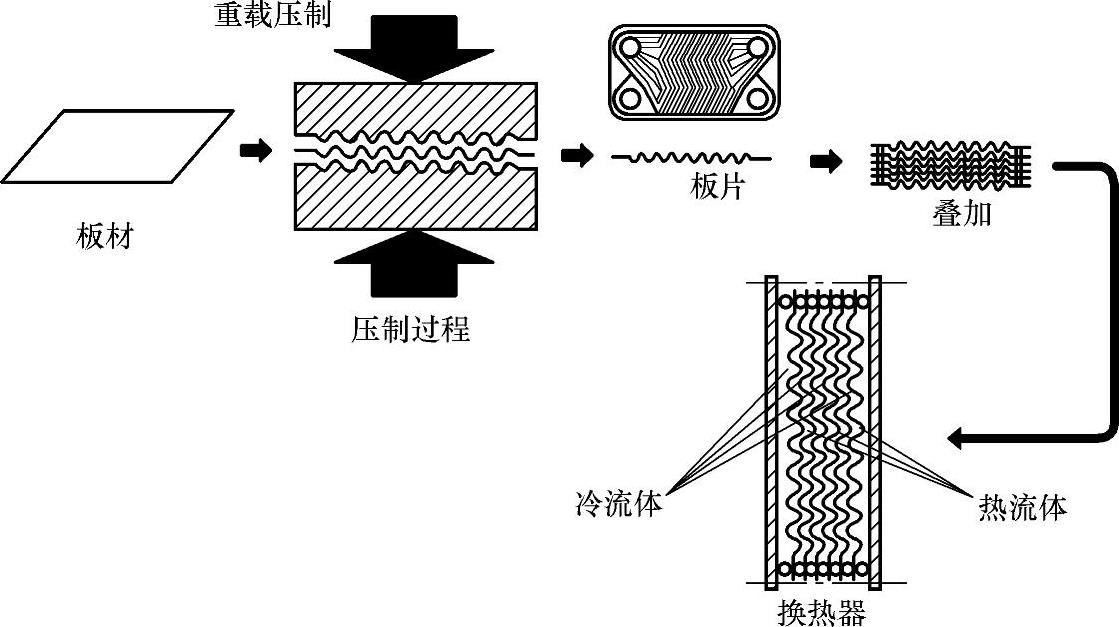 重载压制

板材

压制过程

板片

叠加

冷流体

热流体

换热器