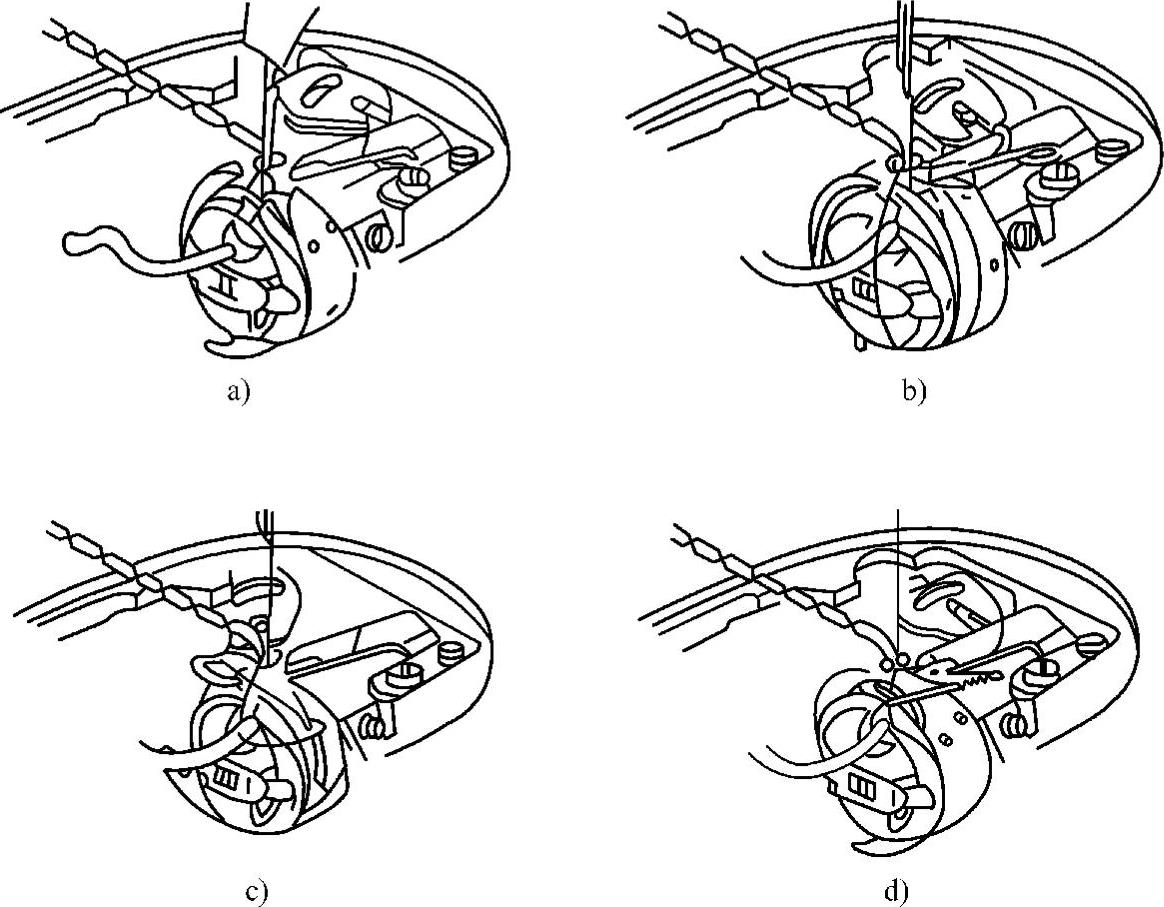 a)

b)

c)

d)