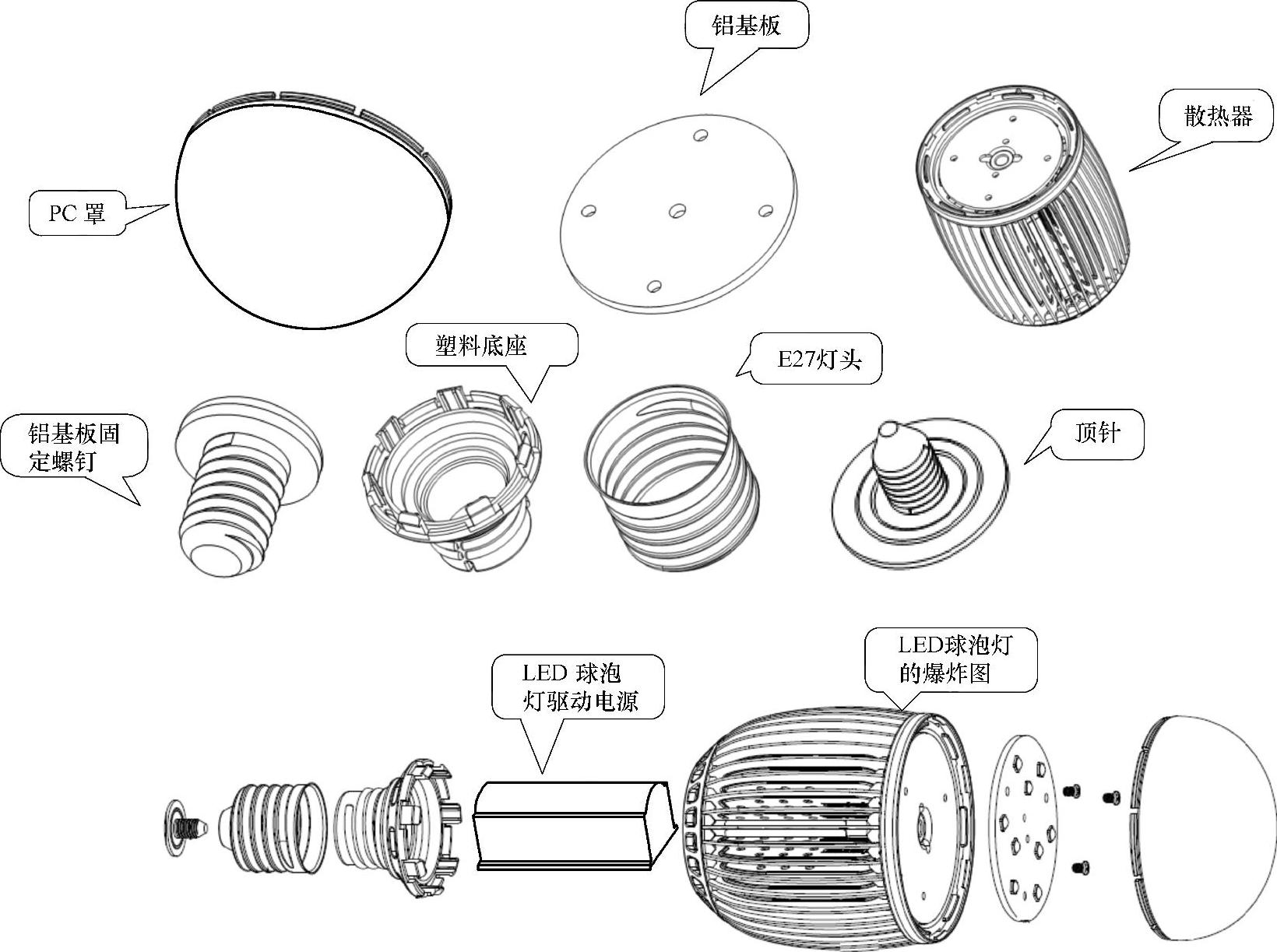 铝基板

散热器

PC 罩

塑料底座

E27灯头

铝基板固定螺钉

顶针

LED 球泡灯驱动电源

LED球泡灯的爆炸图