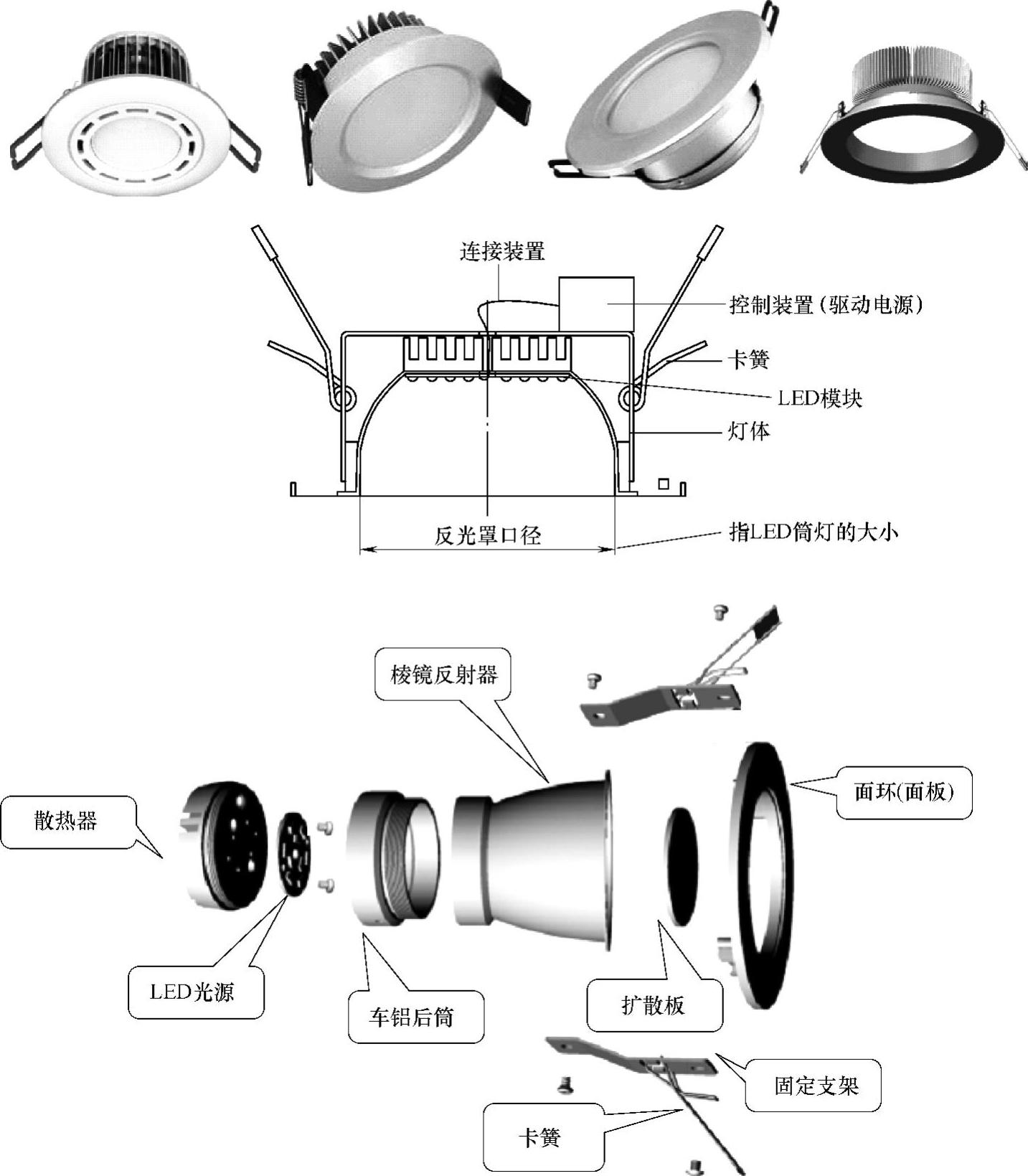 连接装置

控制装置（驱动电源）

卡簧

LED模块

灯体

反光罩口径

指LED筒灯的大小

棱镜反射器

面环(面板)

散热器

LED光源

车铝后筒

扩散板

固定支架

卡簧