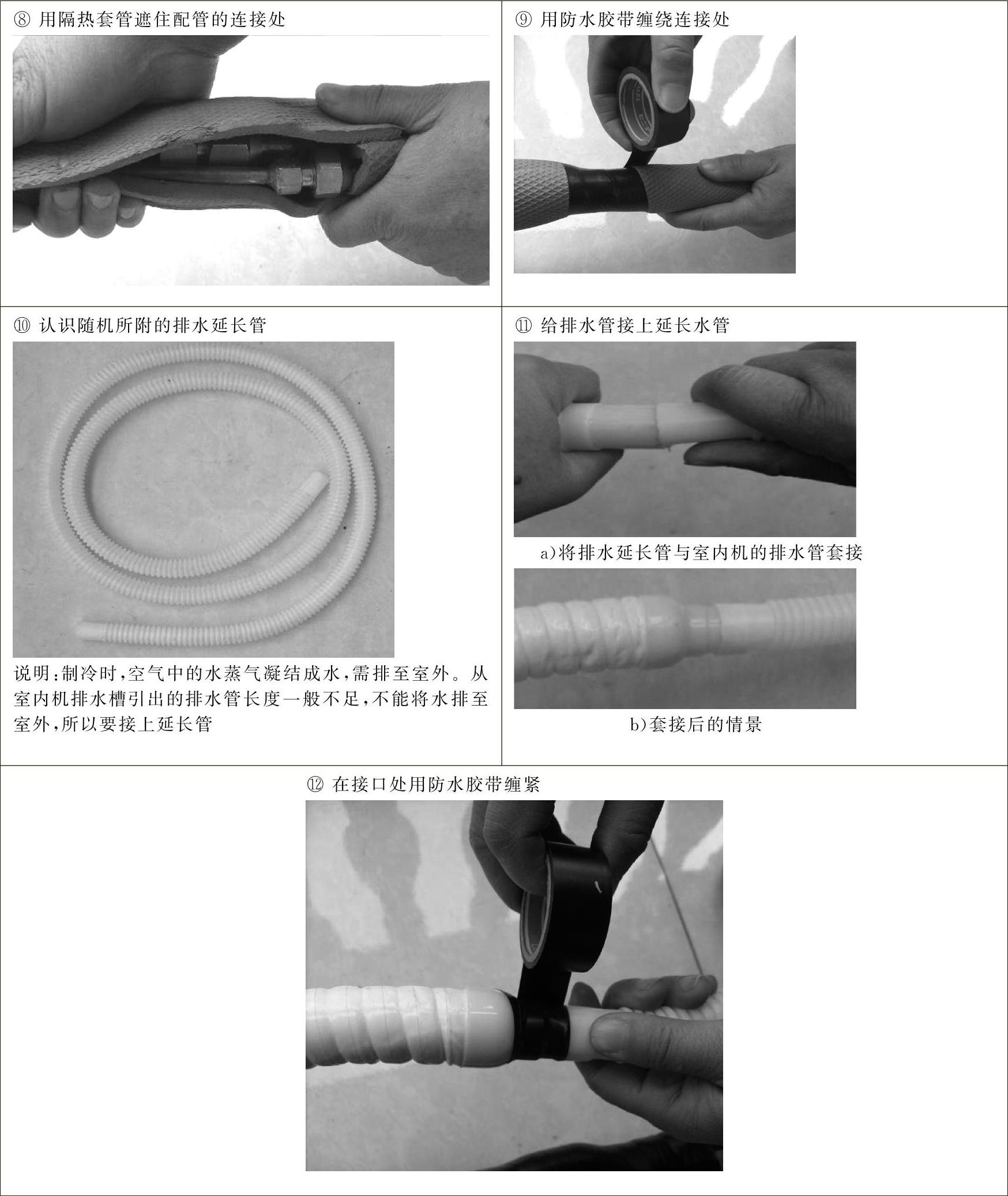 ⑧ 用隔热套管遮住配管的连接处

⑨ 用防水胶带缠绕连接处

⑩ 认识随机所附的排水延长管

说明：制冷时，空气中的水蒸气凝结成水，需排至室外。从室内机排水槽引出的排水管长度一般不足，不能将水排至室外，所以要接上延长管

⑪ 给排水管接上延长水管

a)将排水延长管与室内机的排水管套接

b)套接后的情景

⑫ 在接口处用防水胶带缠紧