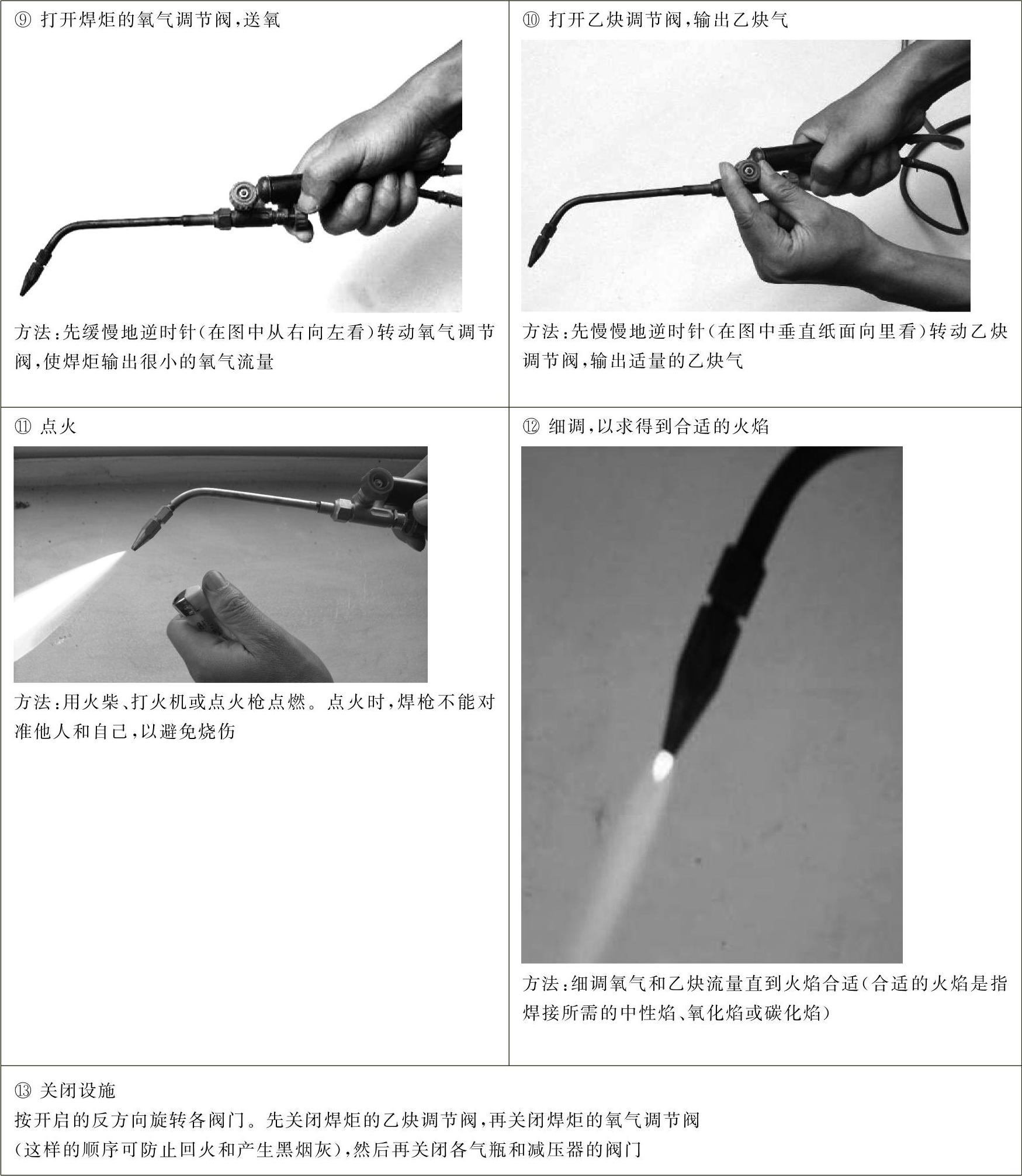 ⑨ 打开焊炬的氧气调节阀，送氧

方法：先缓慢地逆时针（在图中从右向左看）转动氧气调节阀，使焊炬输出很小的氧气流量

⑩ 打开乙炔调节阀，输出乙炔气

方法：先慢慢地逆时针（在图中垂直纸面向里看）转动乙炔调节阀，输出适量的乙炔气

⑪ 点火

方法：用火柴、打火机或点火枪点燃。点火时，焊枪不能对准他人和自己，以避免烧伤

⑫ 细调，以求得到合适的火焰

方法：细调氧气和乙炔流量直到火焰合适（合适的火焰是指焊接所需的中性焰、氧化焰或碳化焰）

⑬ 关闭设施

按开启的反方向旋转各阀门。先关闭焊炬的乙炔调节阀，再关闭焊炬的氧气调节阀（这样的顺序可防止回火和产生黑烟灰），然后再关闭各气瓶和减压器的阀门