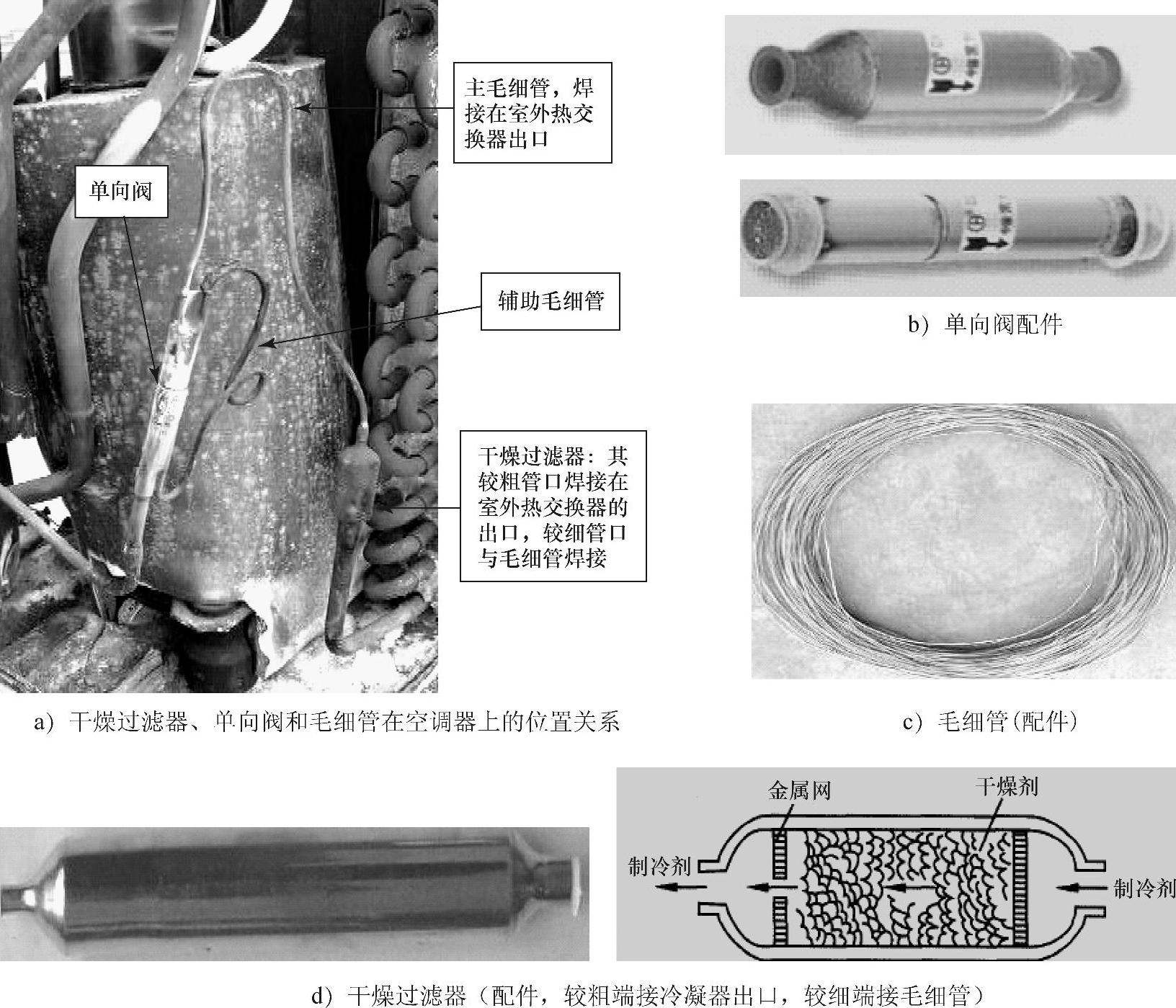 主毛细管，焊接在室外热交换器出口

单向阀

辅助毛细管

干燥过滤器：其较粗管口焊接在室外热交换器的出口，较细管口与毛细管焊接

a）干燥过滤器、单向阀和毛细管在空调器上的位置关系

b）单向阀配件

c）毛细管(配件)

金属网

干燥剂

制冷剂

制冷剂

d）干燥过滤器（配件，较粗端接冷凝器出口，较细端接毛细管）