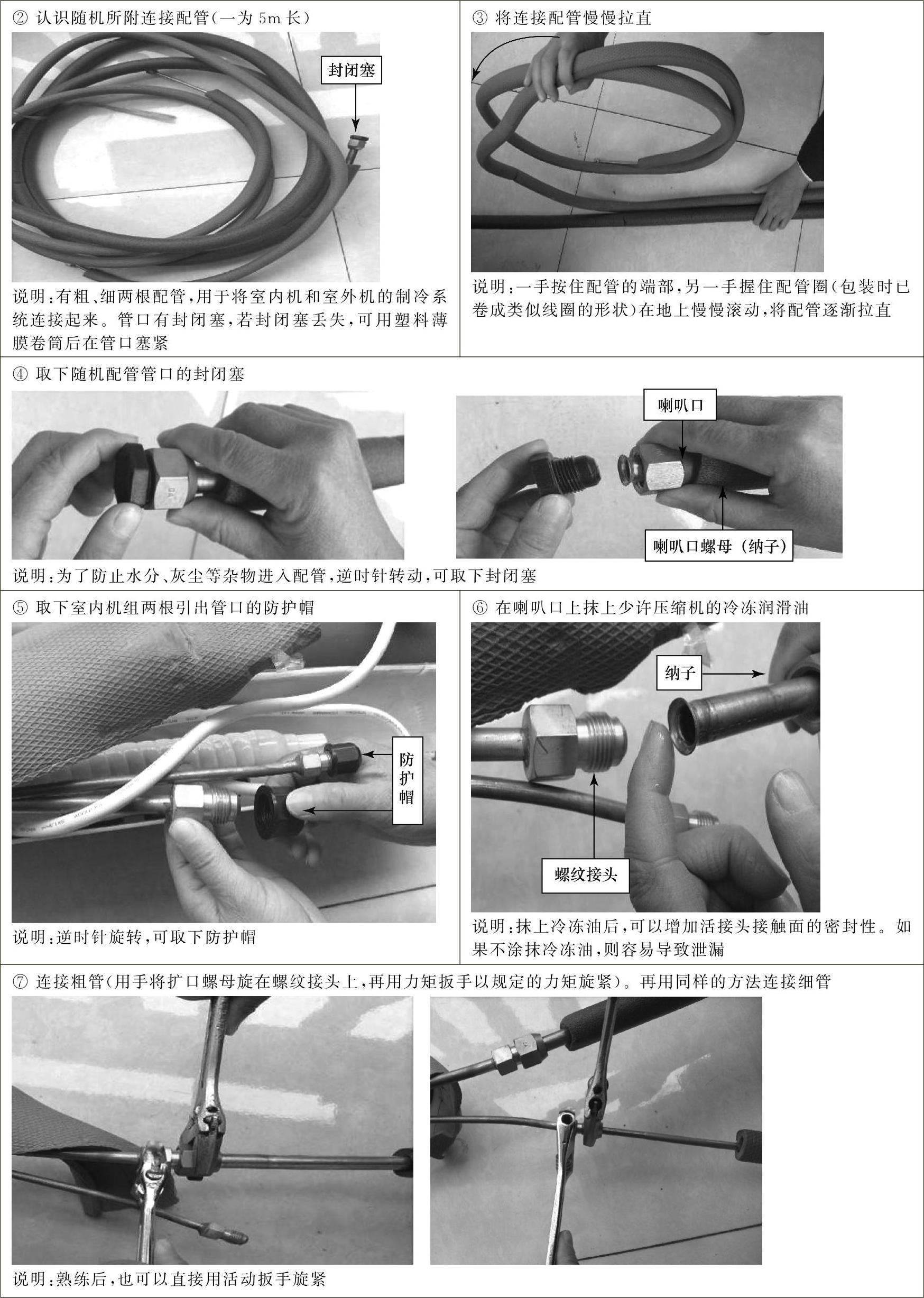 ② 认识随机所附连接配管(一为 5m 长)

封闭塞

说明:有粗、细两根配管,用于将室内机和室外机的制冷系统连接起来。管口有封闭塞,若封闭塞丢失,可用塑料薄膜卷筒后在管口塞紧

③ 将连接配管慢慢拉直

说明:一手按住配管的端部,另一手握住配管圈(包装时已卷成类似线圈的形状)在地上慢慢滚动,将配管逐渐拉直

④ 取下随机配管管口的封闭塞

喇叭口

喇叭口螺母(纳子)

说明:为了防止水分、灰尘等杂物进入配管,逆时针转动,可取下封闭塞

⑤ 取下室内机组两根引出管口的防护帽

防护帽

说明:逆时针旋转,可取下防护帽

⑥ 在喇叭口上抹上少许压缩机的冷冻润滑油

纳子

螺纹接头

说明:抹上冷冻油后,可以增加活接头接触面的密封性。如果不涂抹冷冻油,则容易导致泄漏

⑦ 连接粗管(用手将扩口螺母旋在螺纹接头上,再用力矩扳手以规定的力矩旋紧)。再用同样的方法连接细管

说明:熟练后,也可以直接用活动扳手旋紧