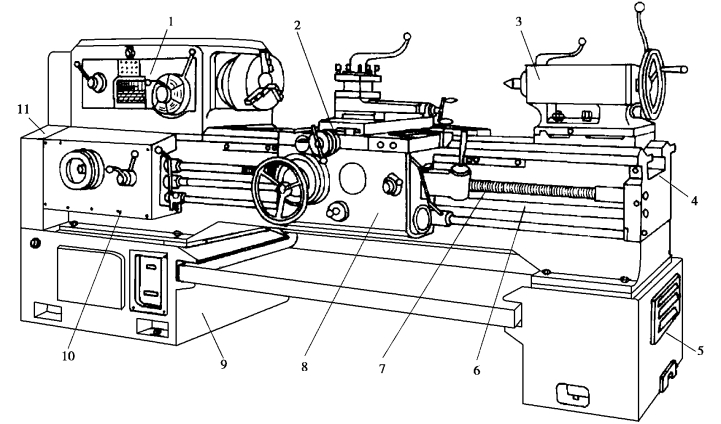 1
2
3
11
4
5
10
9
8
7
6