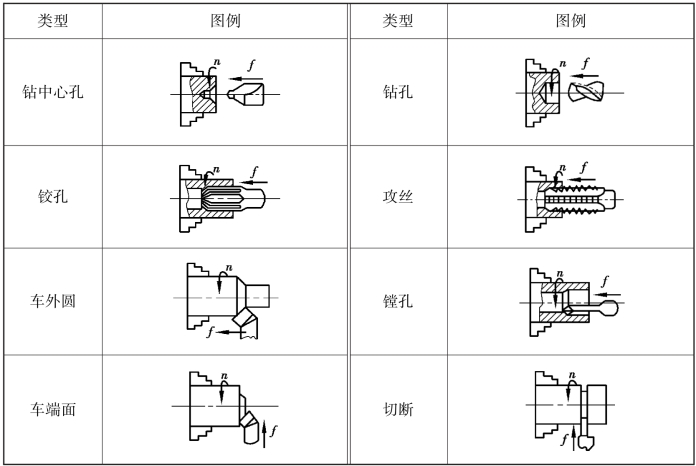 | 类型 | 图例 | 类型 | 图例 |
|---|---|---|---|
| 钻中心孔 | $n$ $f$ | 钻孔 | $n$ $f$ |
| 铰孔 | $n$ $f$ | 攻丝 | $n$ $f$ |
| 车外圆 | $n$ $f$ | 镗孔 | $n$ $f$ |
| 车端面 | $n$ $f$ | 切断 | $n$ $f$ |