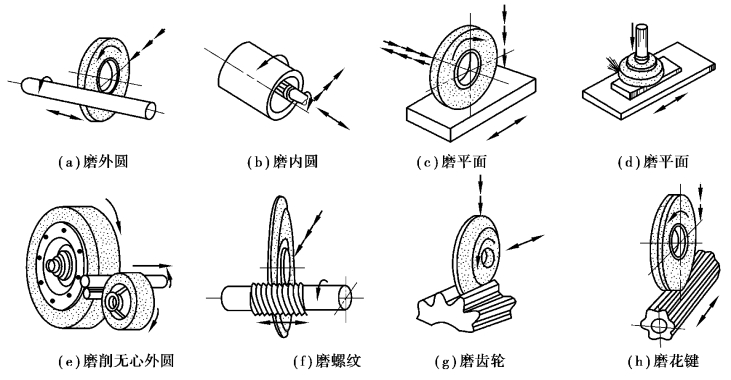 (a) 磨外圆

(b) 磨内圆

(c) 磨平面

(d) 磨平面

(e) 磨削无心外圆

(f) 磨螺纹

(g) 磨齿轮

(h) 磨花键