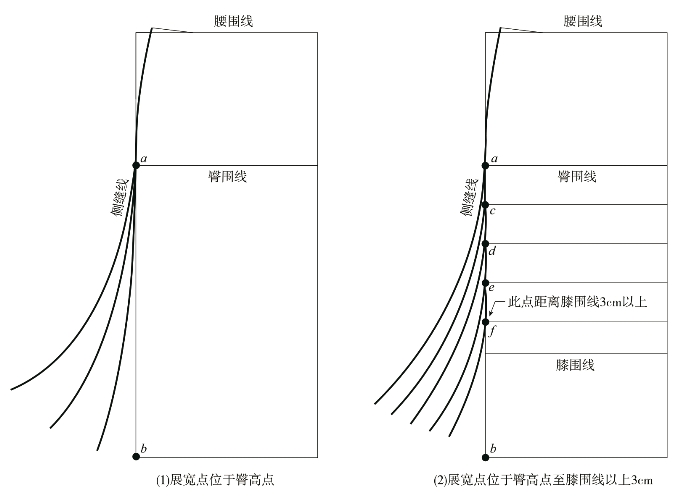 腰围线

a

臀围线

侧缝线

b

(1)展宽点位于臀高点

腰围线

a

臀围线

侧缝线

c

d

e

此点距离膝围线3cm以上

f

膝围线

b

(2)展宽点位于臀高点至膝围线以上3cm