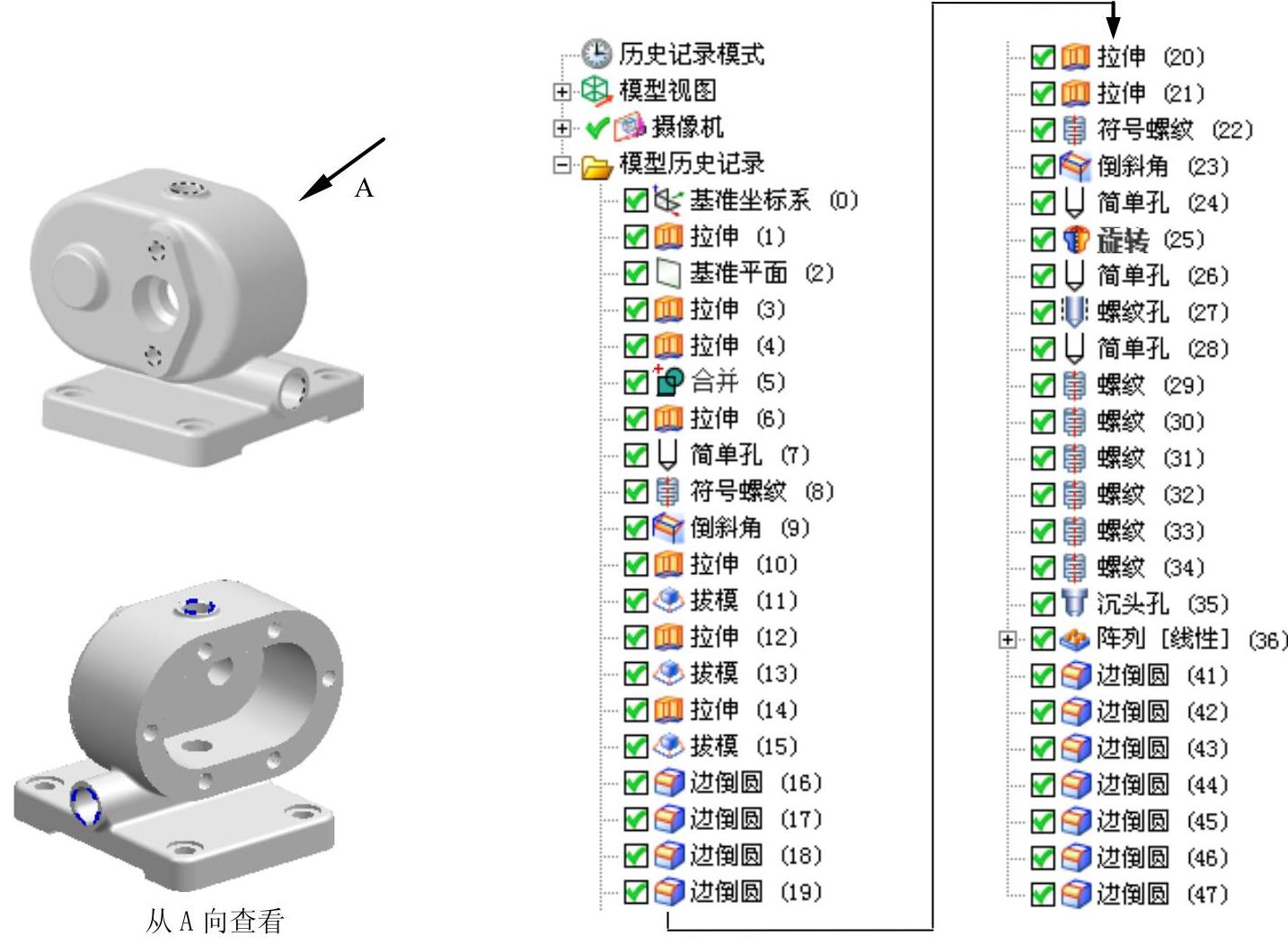 A

从 A 向查看

历史记录模式
模型视图
摄像机
模型历史记录
基准坐标系 (0)
拉伸 (1)
基准平面 (2)
拉伸 (3)
拉伸 (4)
合并 (5)
拉伸 (6)
简单孔 (7)
符号螺纹 (8)
倒斜角 (9)
拉伸 (10)
拔模 (11)
拉伸 (12)
拔模 (13)
拉伸 (14)
拔模 (15)
边倒圆 (16)
边倒圆 (17)
边倒圆 (18)
边倒圆 (19)

拉伸 (20)
拉伸 (21)
符号螺纹 (22)
倒斜角 (23)
简单孔 (24)
旋转 (25)
简单孔 (26)
螺纹孔 (27)
简单孔 (28)
螺纹 (29)
螺纹 (30)
螺纹 (31)
螺纹 (32)
螺纹 (33)
螺纹 (34)
沉头孔 (35)
阵列 [线性] (36)
边倒圆 (41)
边倒圆 (42)
边倒圆 (43)
边倒圆 (44)
边倒圆 (45)
边倒圆 (46)
边倒圆 (47)