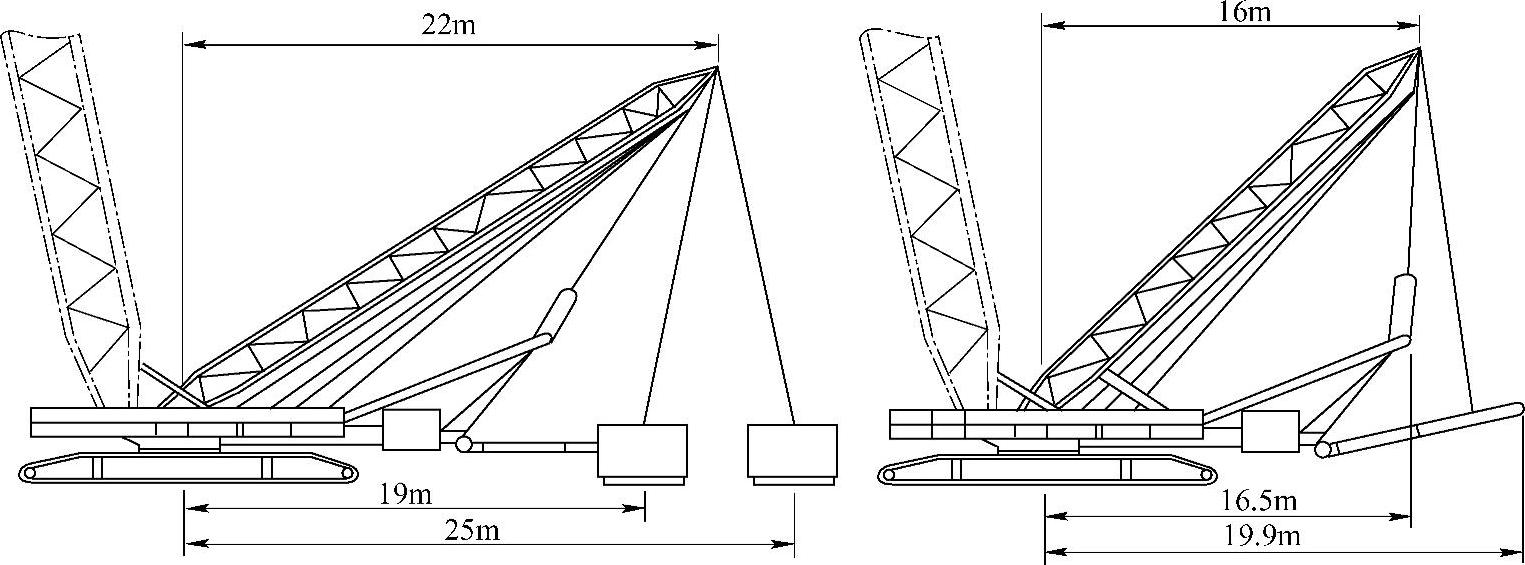 22m

19m

25m

16m

16.5m

19.9m