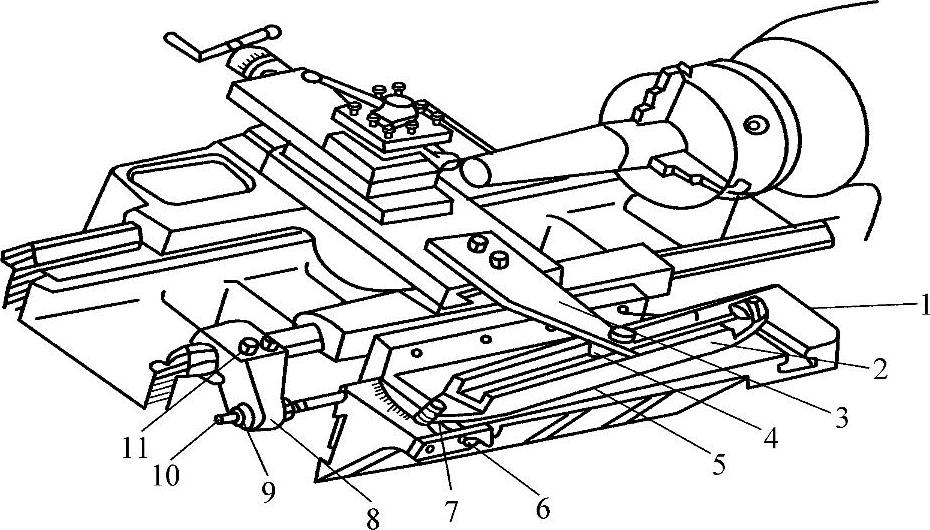 1
2
3
4
5
6
7
8
9
10
11