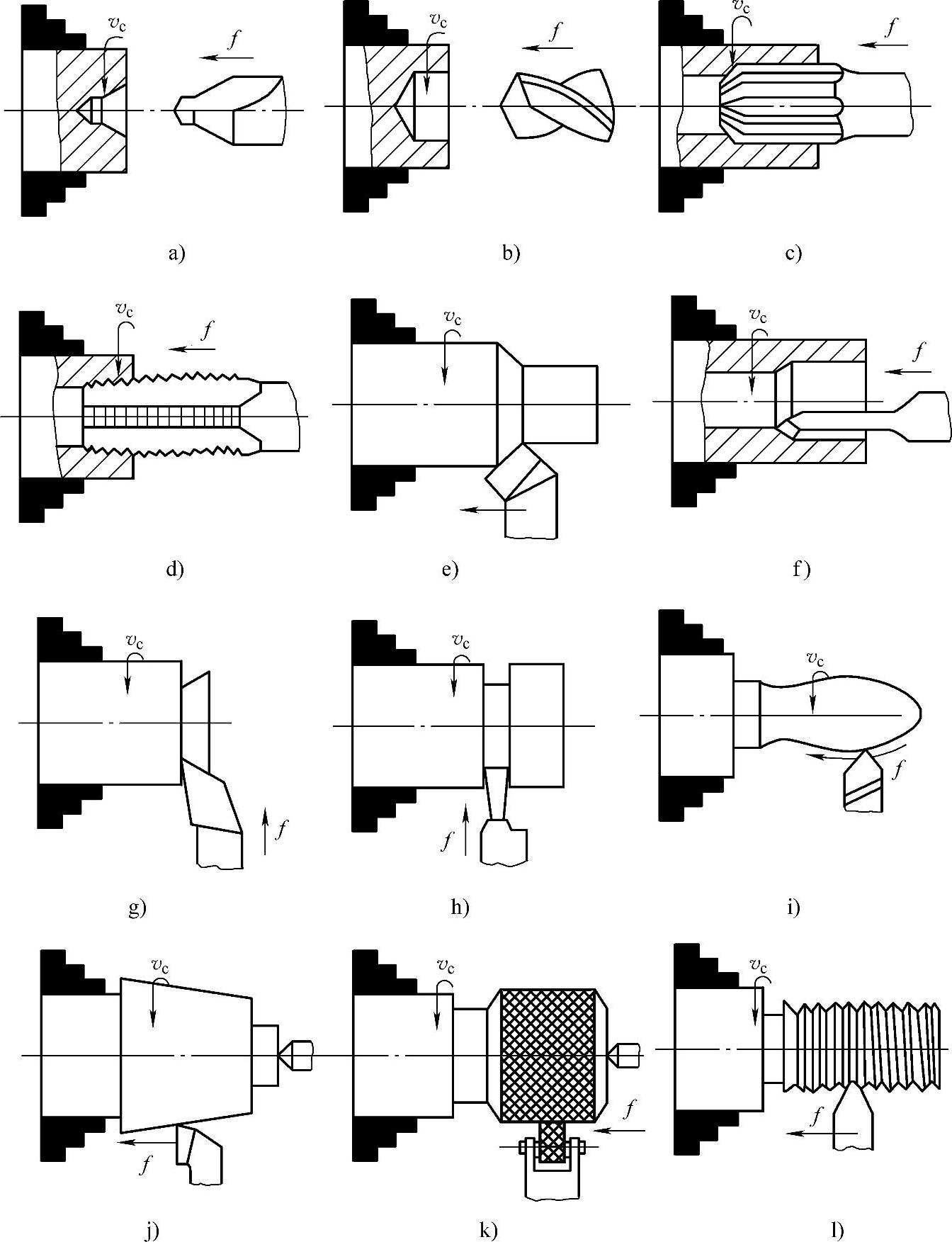 $v_c$
$f$
a)
$v_c$
$f$
b)
$v_c$
$f$
c)
$v_c$
$f$
d)
$v_c$
e)
$v_c$
$f$
f)
$v_c$
$f$
g)
$v_c$
$f$
h)
$v_c$
$f$
i)
$v_c$
$f$
j)
$v_c$
$f$
k)
$v_c$
$f$
l)