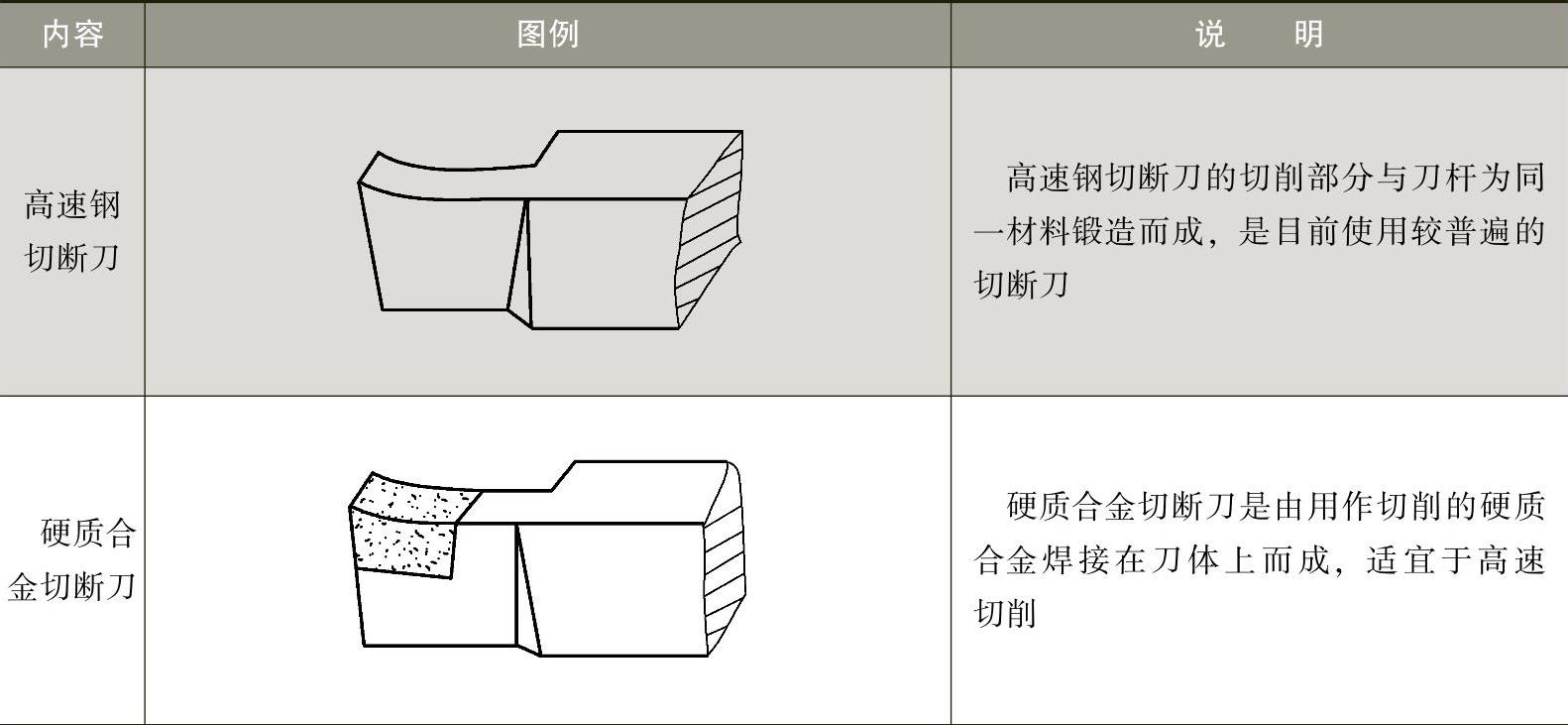 | 内容 | 图例 | 说　　明 |
|---|---|---|
| 高速钢切断刀 |  | 高速钢切断刀的切削部分与刀杆为同一材料锻造而成，是目前使用较普遍的切断刀 |
| 硬质合金切断刀 |  | 硬质合金切断刀是由用作切削的硬质合金焊接在刀体上而成，适宜于高速切削 |