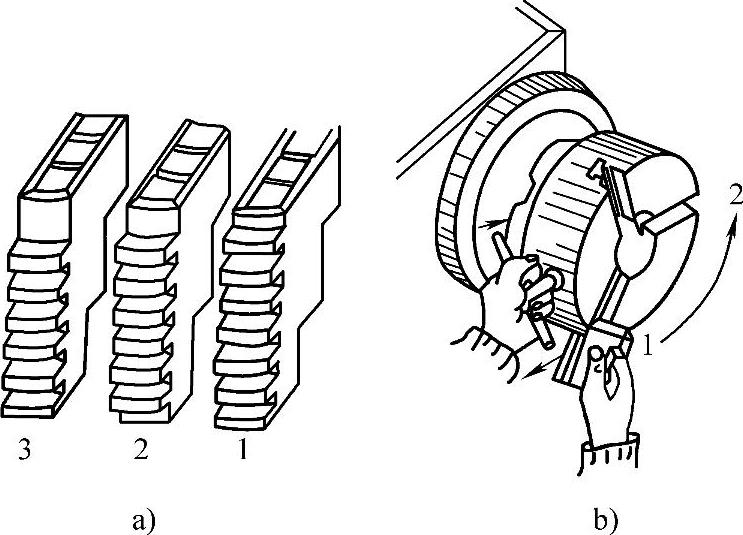 3
2
1
a)
2
1
b)