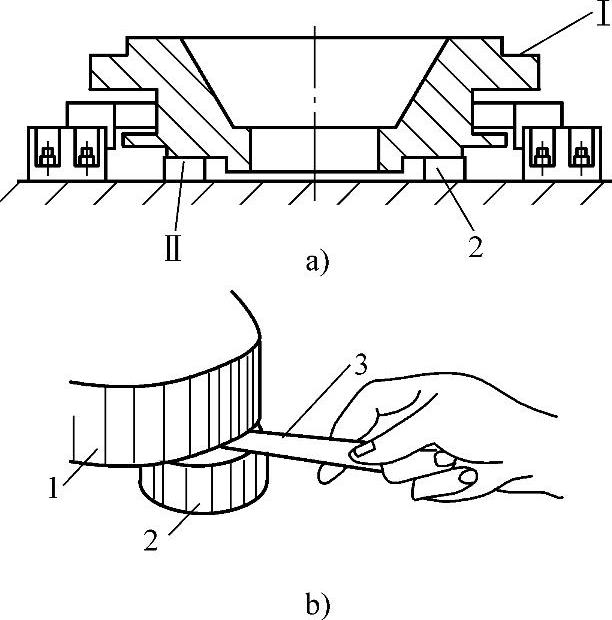 I

II

2

a)

3

1

2

b)