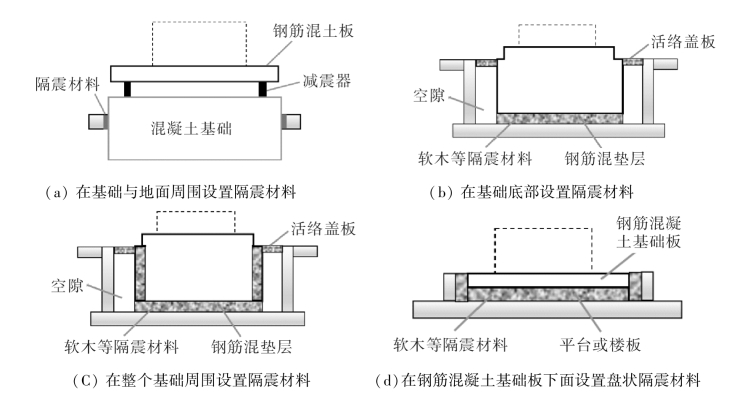 钢筋混土板
隔震材料
减震器
混凝土基础
(a) 在基础与地面周围设置隔震材料

活络盖板
空隙
软木等隔震材料
钢筋混垫层
(b) 在基础底部设置隔震材料

活络盖板
空隙
软木等隔震材料
钢筋混垫层
(C) 在整个基础周围设置隔震材料

钢筋混凝土基础板
软木等隔震材料
平台或楼板
(d)在钢筋混凝土基础板下面设置盘状隔震材料