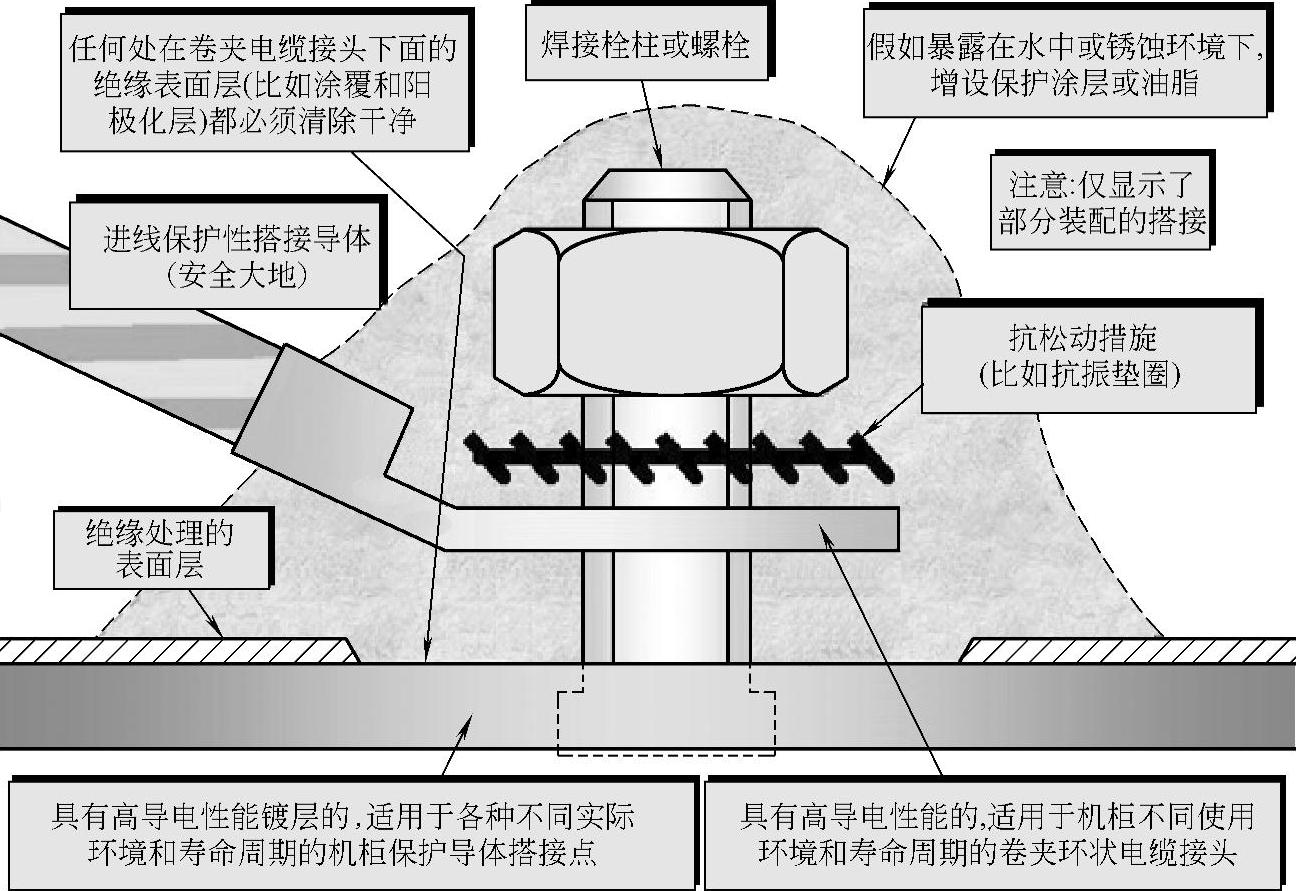 任何处在卷夹电缆接头下面的绝缘表面层(比如涂覆和阳极化层)都必须清除干净

焊接栓柱或螺栓

假如暴露在水中或锈蚀环境下,增设保护涂层或油脂

注意:仅显示了部分装配的搭接

进线保护性搭接导体(安全大地)

抗松动措旋(比如抗振垫圈)

绝缘处理的表面层

具有高导电性能镀层的,适用于各种不同实际环境和寿命周期的机柜保护导体搭接点

具有高导电性能的,适用于机柜不同使用环境和寿命周期的卷夹环状电缆接头