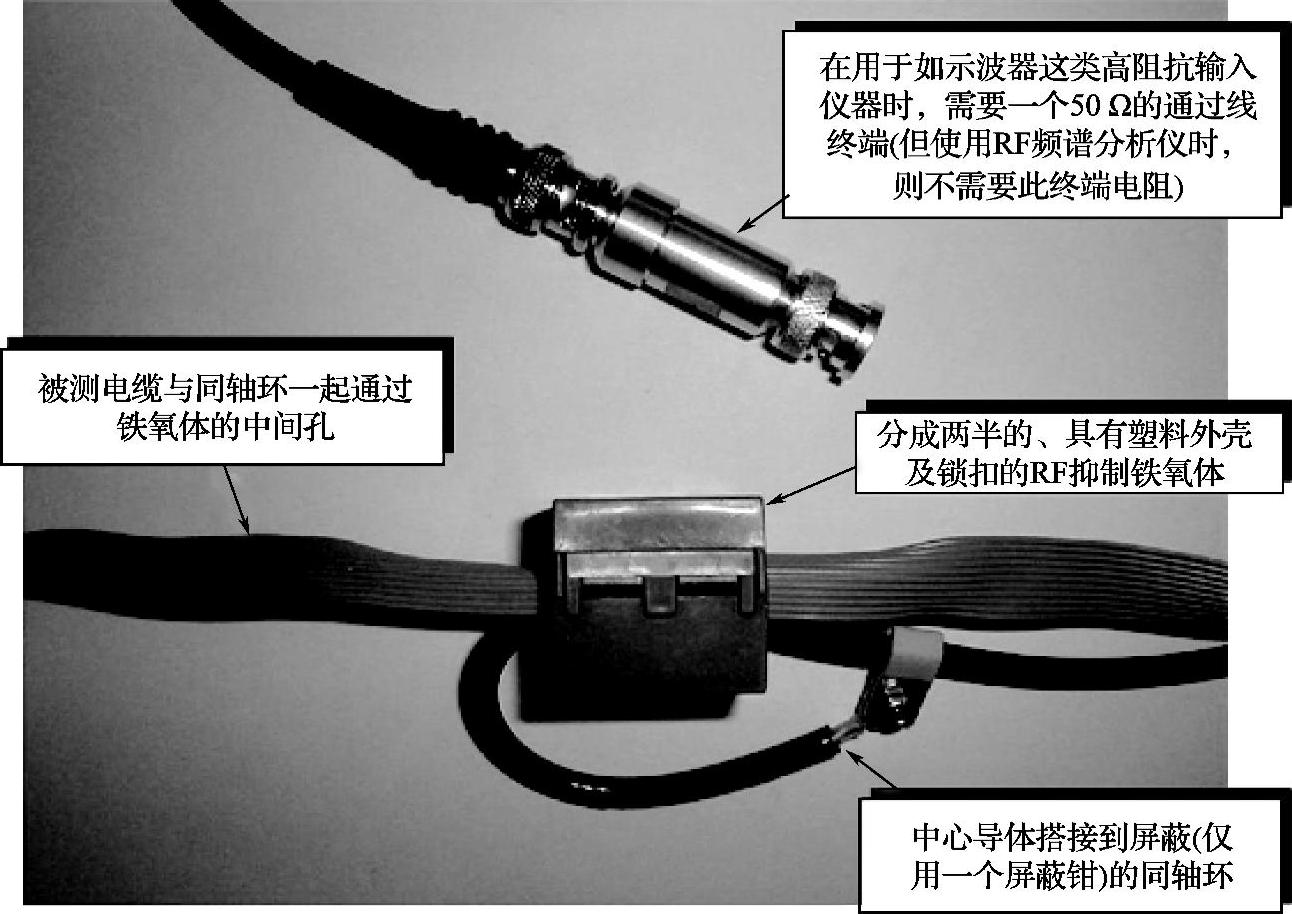 在用于如示波器这类高阻抗输入仪器时，需要一个50 Ω的通过线终端(但使用RF频谱分析仪时，则不需要此终端电阻)

被测电缆与同轴环一起通过铁氧体的中间孔

分成两半的、具有塑料外壳及锁扣的RF抑制铁氧体

中心导体搭接到屏蔽(仅用一个屏蔽钳)的同轴环