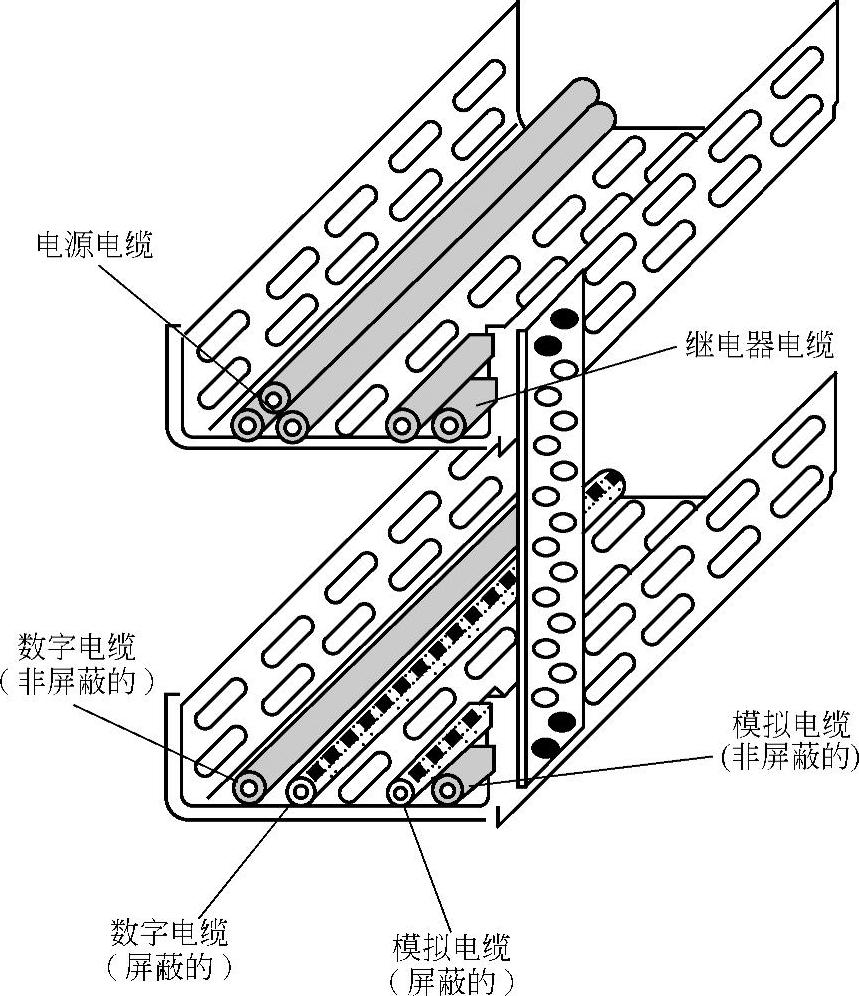 电源电缆

继电器电缆

数字电缆
（非屏蔽的）

模拟电缆
(非屏蔽的)

数字电缆
（屏蔽的）

模拟电缆
（屏蔽的）