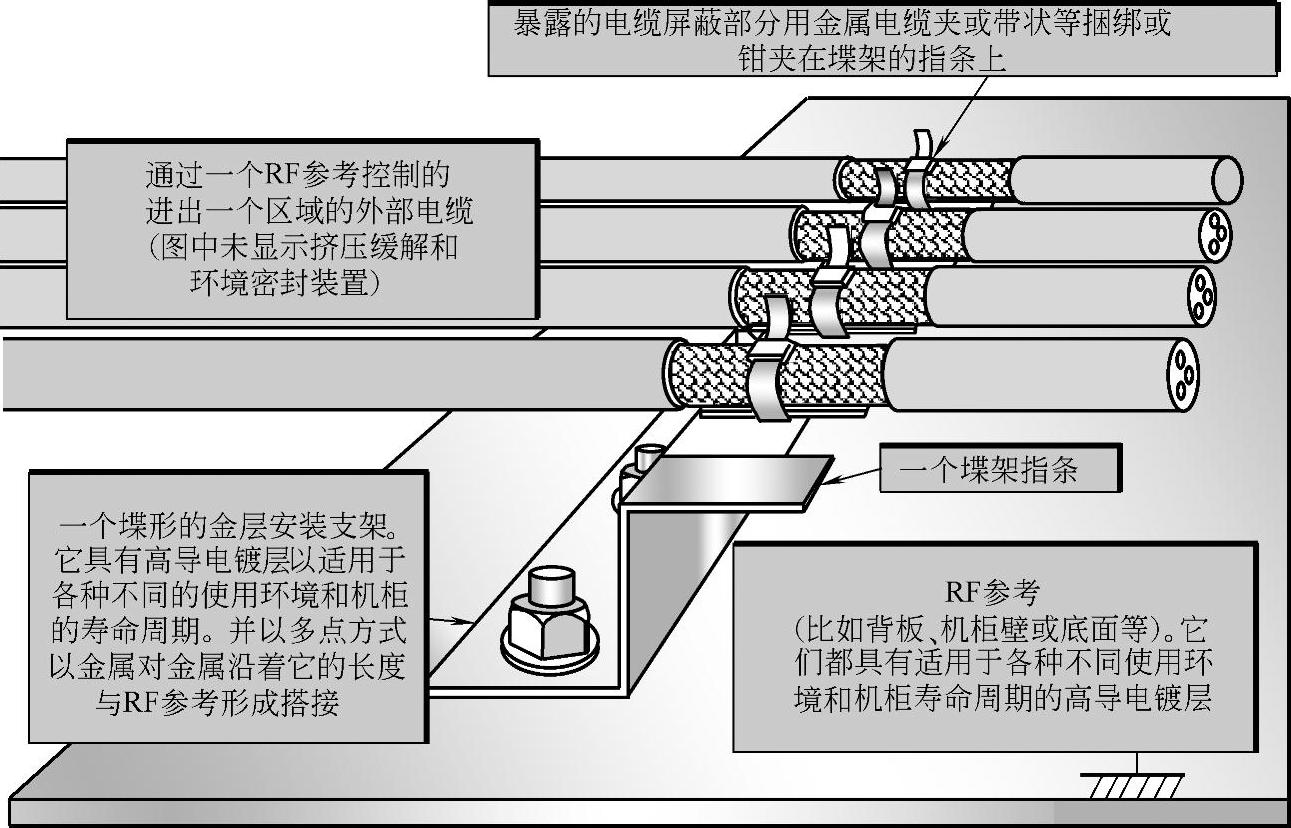 暴露的电缆屏蔽部分用金属电缆夹或带状等捆绑或钳夹在堞架的指条上

通过一个RF参考控制的进出一个区域的外部电缆（图中未显示挤压缓解和环境密封装置）

一个堞架指条

一个堞形的金层安装支架。它具有高导电镀层以适用于各种不同的使用环境和机柜的寿命周期。并以多点方式以金属对金属沿着它的长度与RF参考形成搭接

RF参考（比如背板、机柜壁或底面等）。它们都具有适用于各种不同使用环境和机柜寿命周期的高导电镀层