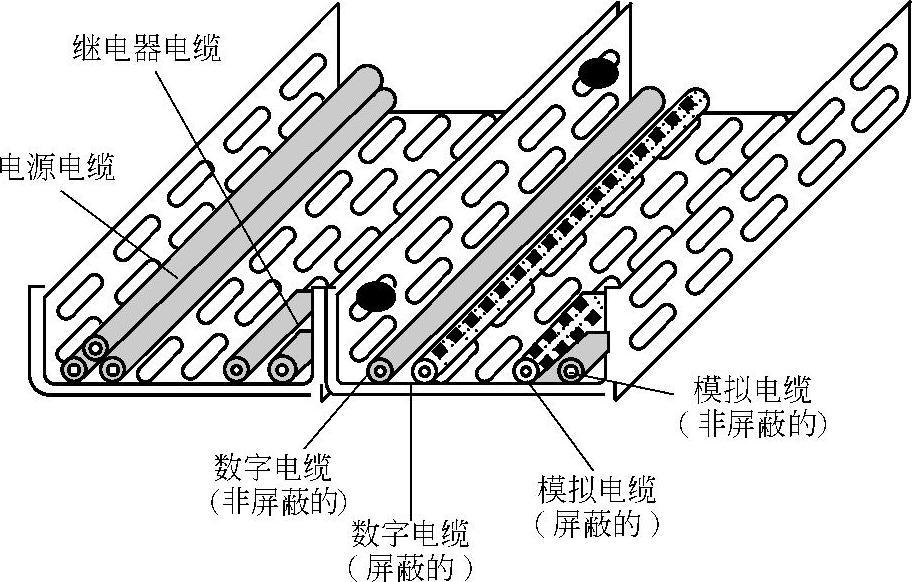 继电器电缆

电源电缆

模拟电缆
（非屏蔽的）

数字电缆
（非屏蔽的）

模拟电缆
（屏蔽的）

数字电缆
（屏蔽的）