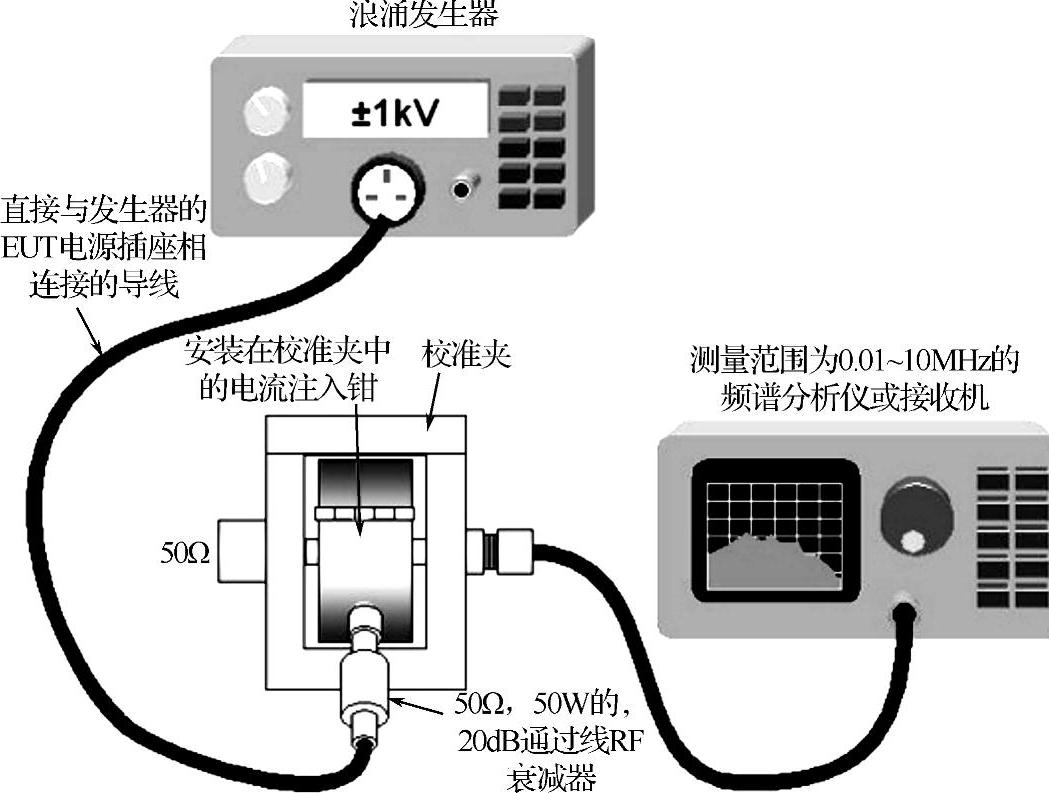 浪涌发生器

±1kV

直接与发生器的EUT电源插座相连接的导线

安装在校准夹中的电流注入钳

校准夹

测量范围为0.01~10MHz的频谱分析仪或接收机

50Ω

50Ω，50W的，20dB通过线RF衰减器