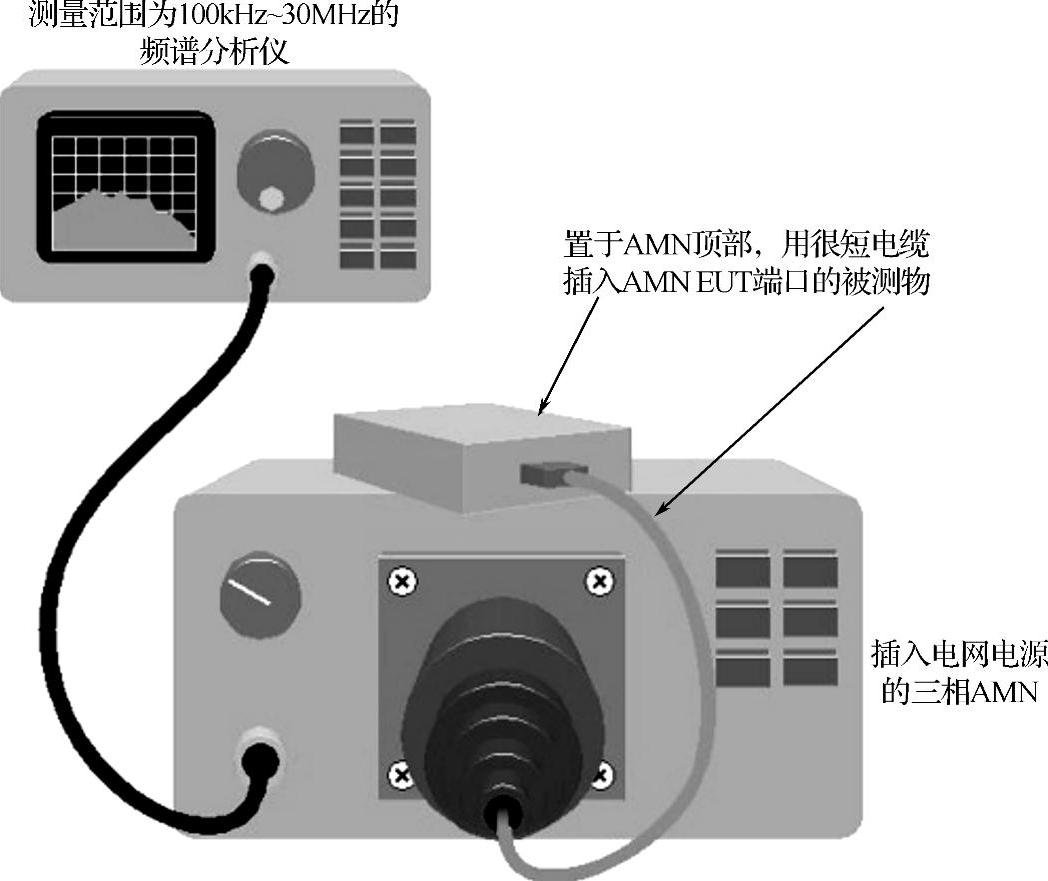 测量范围为100kHz~30MHz的频谱分析仪

置于AMN顶部，用很短电缆插入AMN EUT端口的被测物

插入电网电源的三相AMN