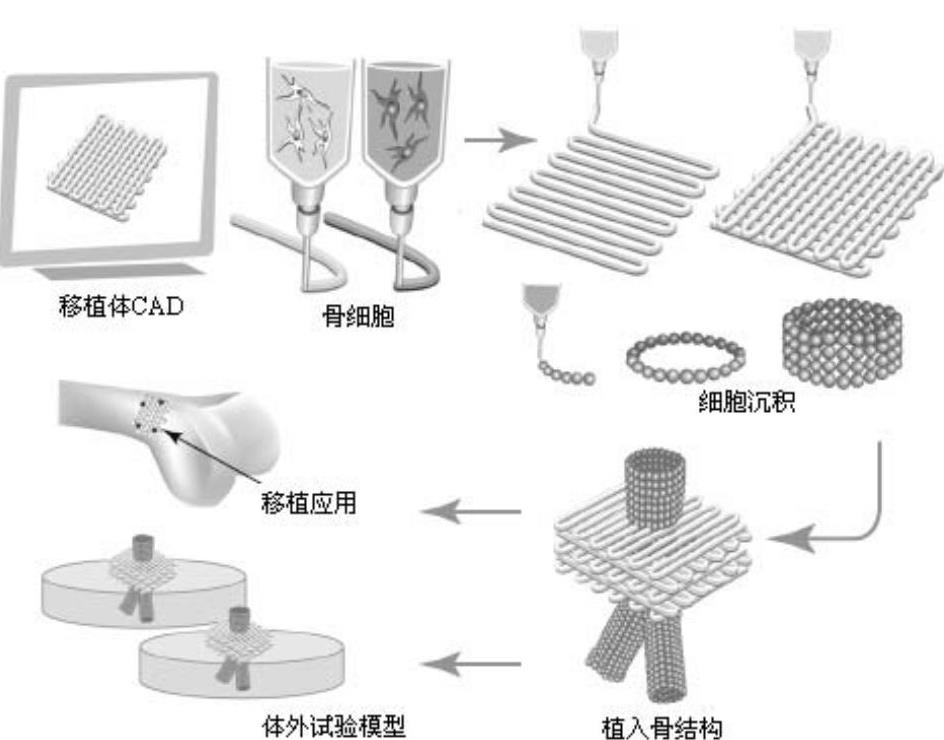 移植体CAD

骨细胞

细胞沉积

移植应用

体外试验模型

植入骨结构