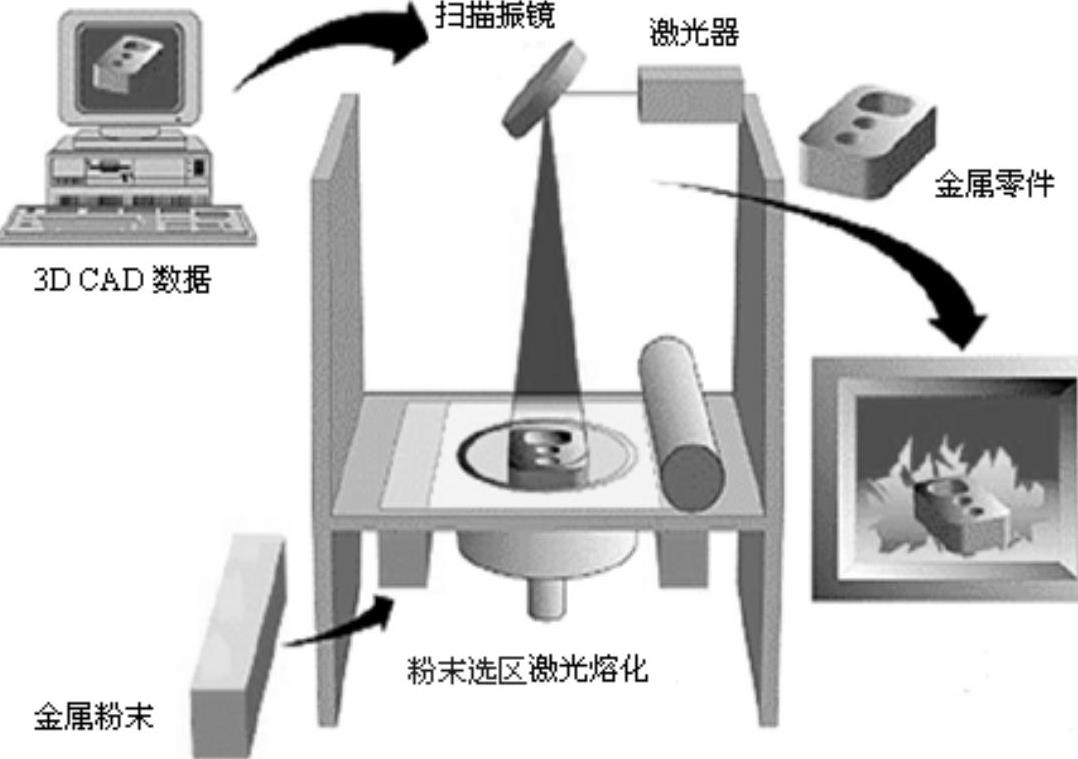 扫描振镜
激光器
金属零件
3D CAD 数据
粉末选区激光熔化
金属粉末