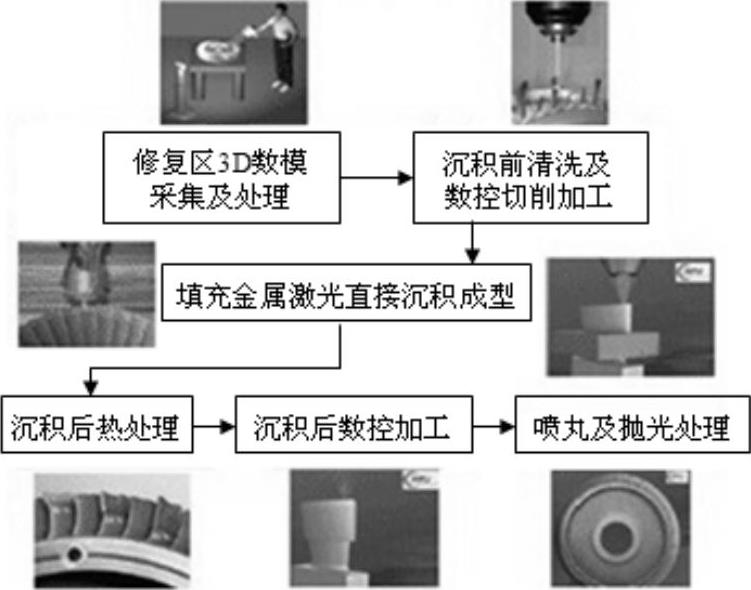 修复区3D数模采集及处理

沉积前清洗及数控切削加工

填充金属激光直接沉积成型

沉积后热处理

沉积后数控加工

喷丸及抛光处理