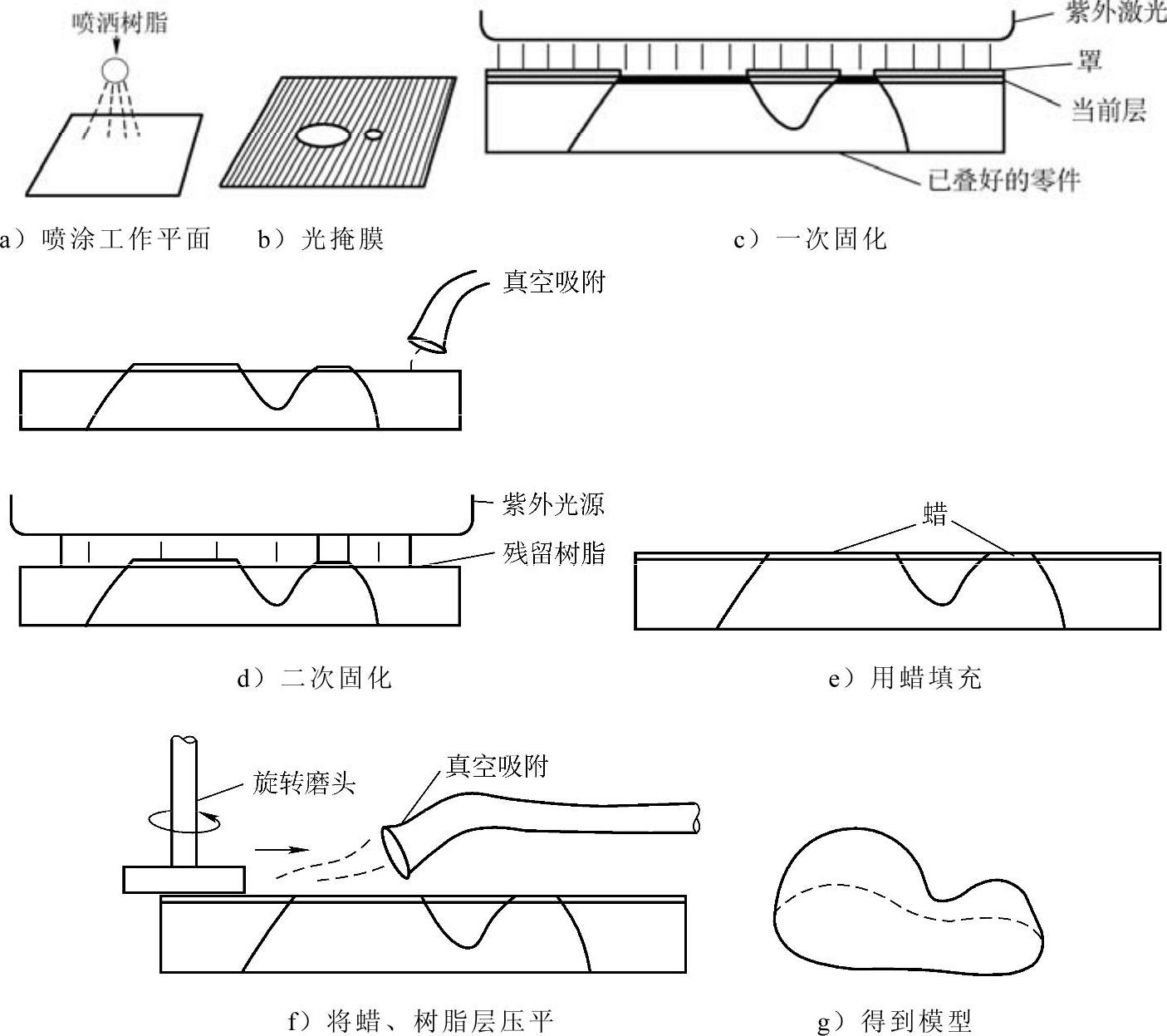 喷洒树脂

紫外激光

罩

当前层

已叠好的零件

a）喷涂工作平面　b）光掩膜　c）一次固化

真空吸附

紫外光源

残留树脂

蜡

d）二次固化　e）用蜡填充

旋转磨头

真空吸附

f）将蜡、树脂层压平　g）得到模型