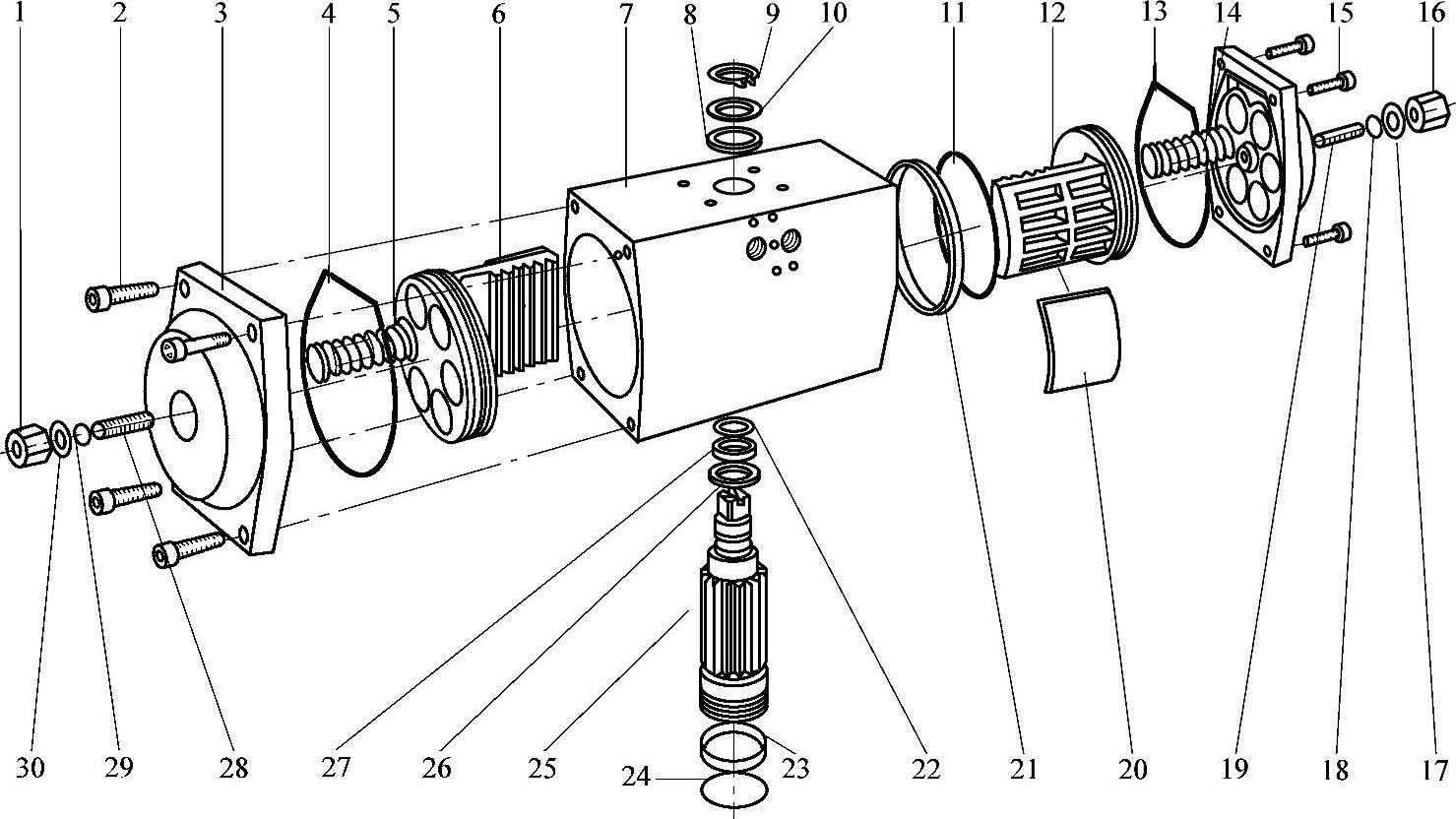 1 2 3 4 5 6 7 8 9 10 11 12 13 14 15 16

30 29 28 27 26 25 24 23 22 21 20 19 18 17