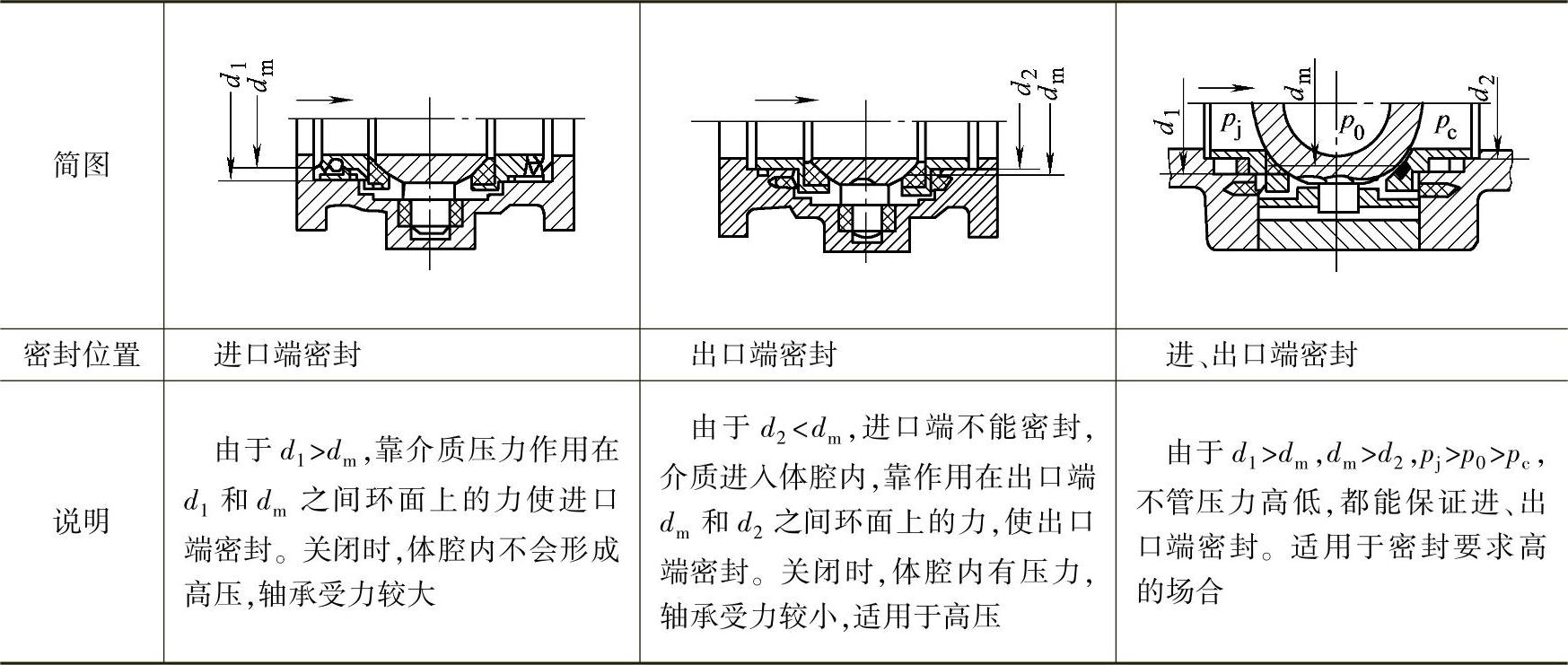 | 简图 | $d_1$ $d_m$ | $d_2$ $d_m$ | $d_1$ $p_j$ $d_m$ $p_0$ $p_c$ $d_2$ |
|---|---|---|---|
| 密封位置 | 进口端密封 | 出口端密封 | 进、出口端密封 |
| 说明 | 由于 $d_1>d_m$,靠介质压力作用在 $d_1$ 和 $d_m$ 之间环面上的力使进口端密封。关闭时,体腔内不会形成高压,轴承受力较大 | 由于 $d_2<d_m$,进口端不能密封,介质进入体腔内,靠作用在出口端 $d_m$ 和 $d_2$ 之间环面上的力,使出口端密封。关闭时,体腔内有压力,轴承受力较小,适用于高压 | 由于 $d_1>d_m$,$d_m>d_2$,$p_j>p_0>p_c$,不管压力高低,都能保证进、出口端密封。适用于密封要求高的场合 |